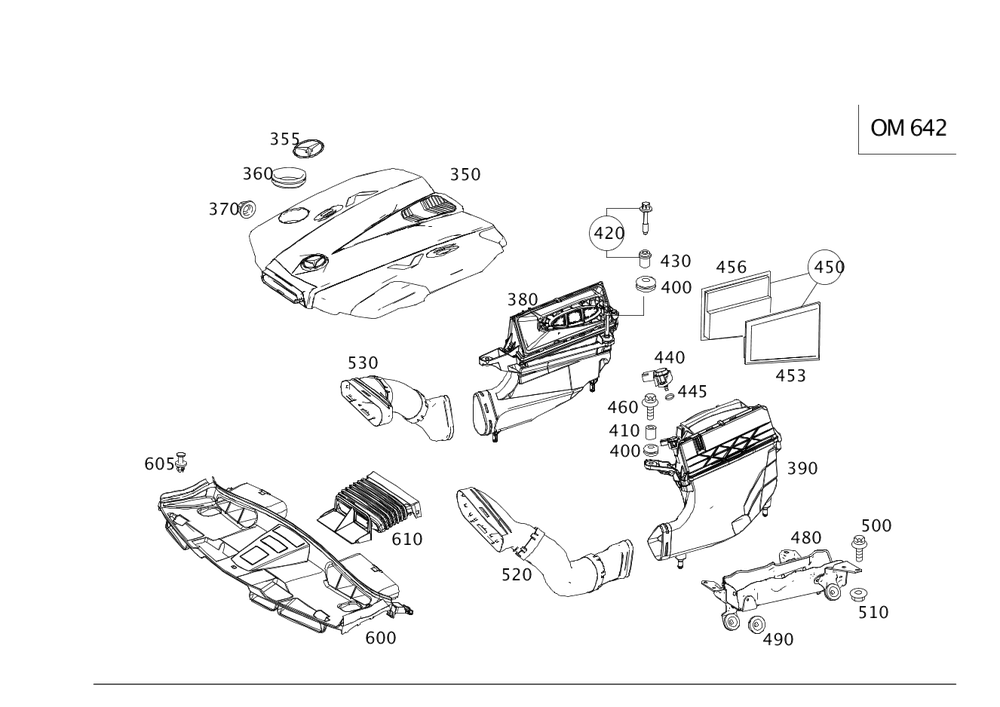 OM 642

355
360
370
350
420
430
400
456
450
453
380
530
440
445
460
410
400
390
605
610
520
480
500
510
490
600