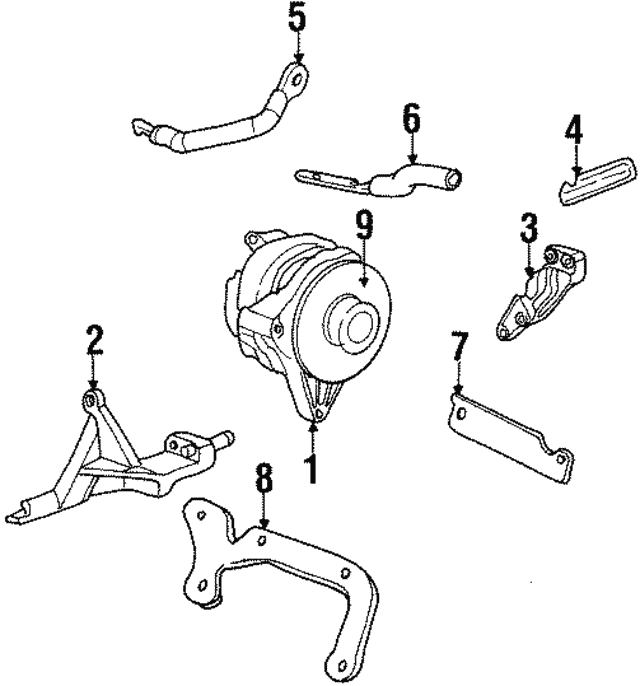 5
6
4
9
3
2
7
1
8