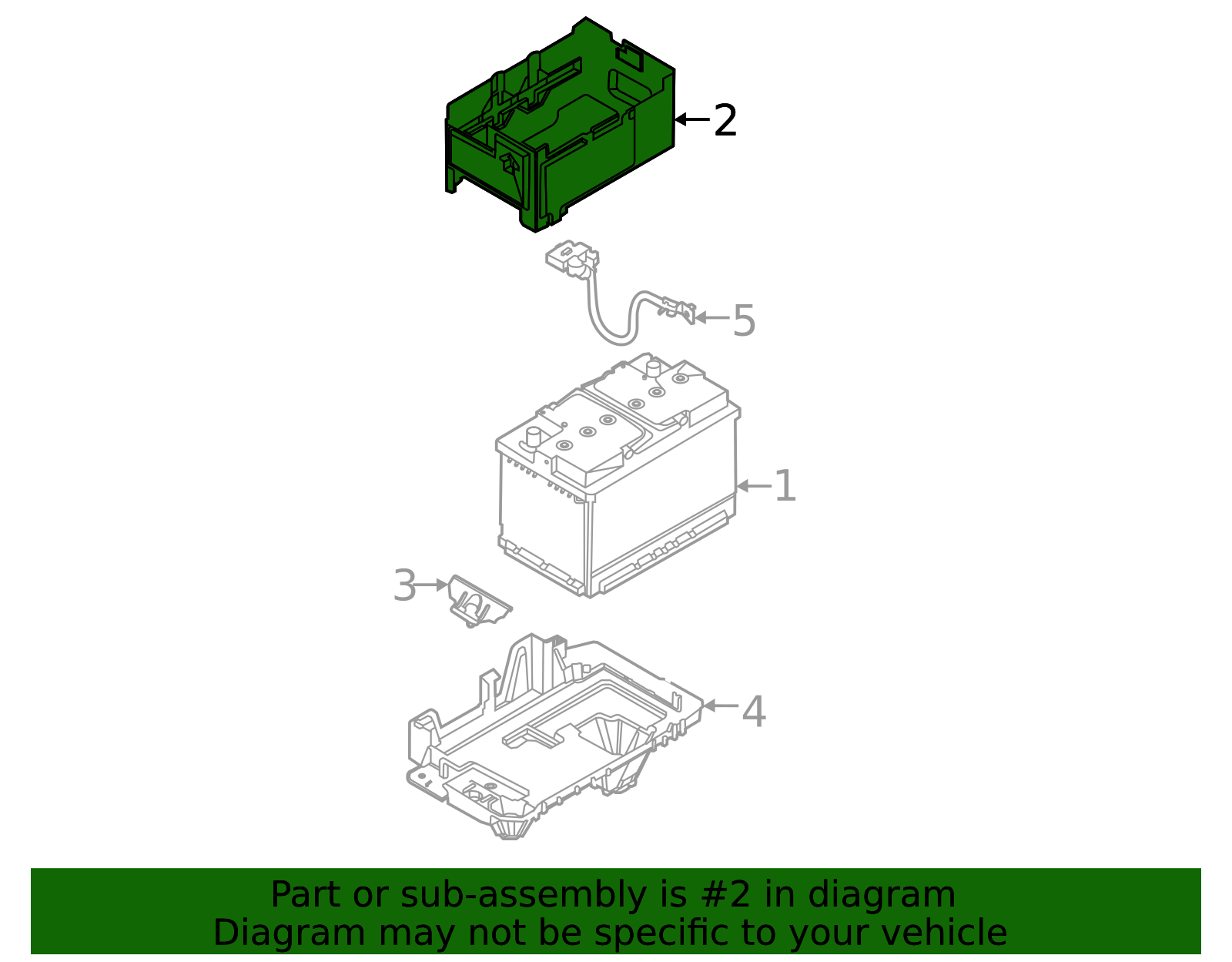 2
5
1
3
4
Part or sub-assembly is #2 in diagram
Diagram may not be specific to your vehicle