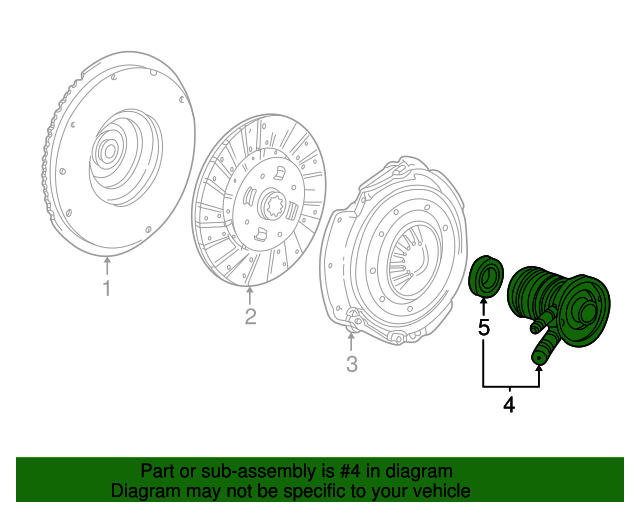 1

2

3

5

4

Part or sub-assembly is #4 in diagram
Diagram may not be specific to your vehicle