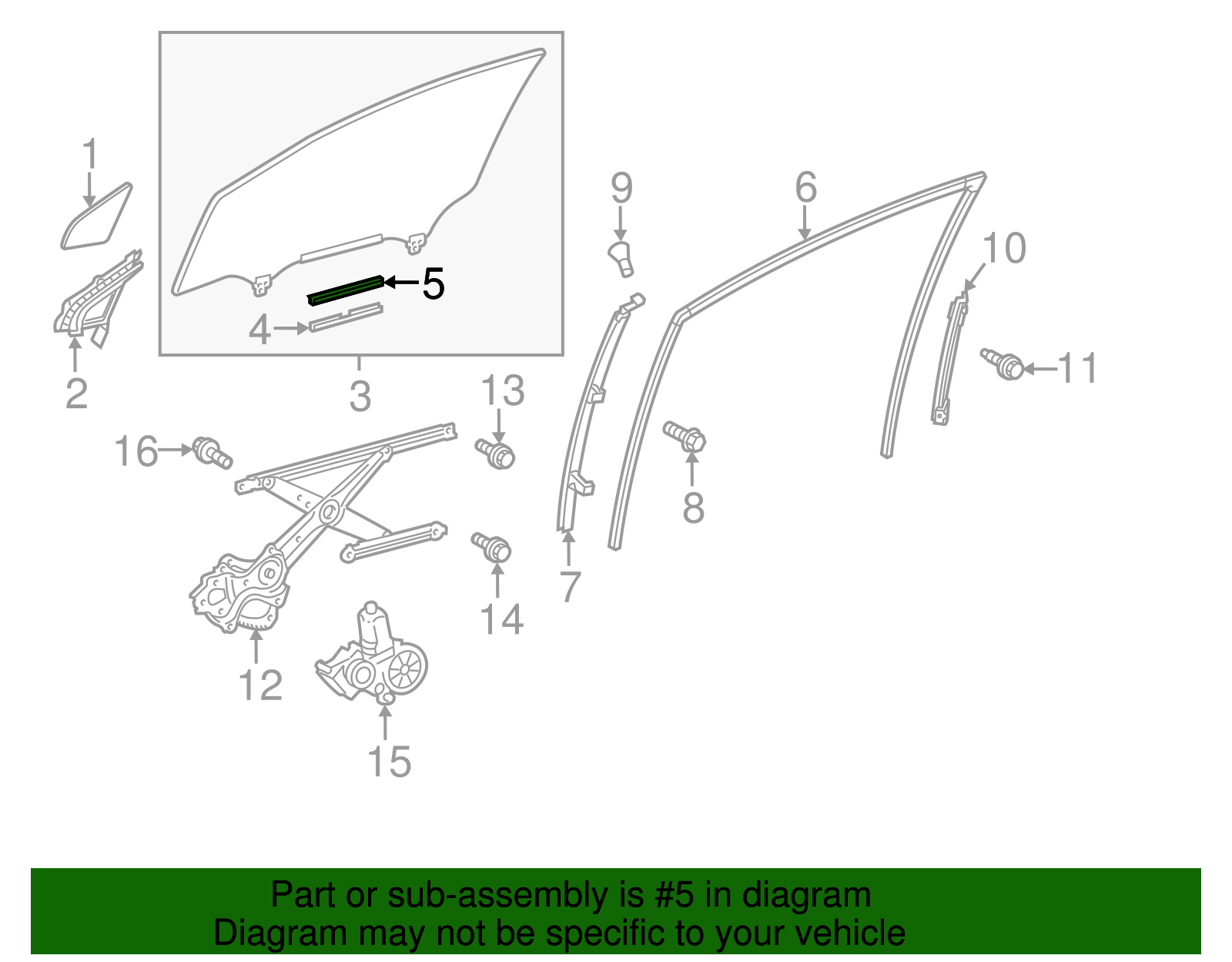 1
2
5
4
3
9
6
10
11
13
16
8
7
14
12
15

Part or sub-assembly is #5 in diagram
Diagram may not be specific to your vehicle