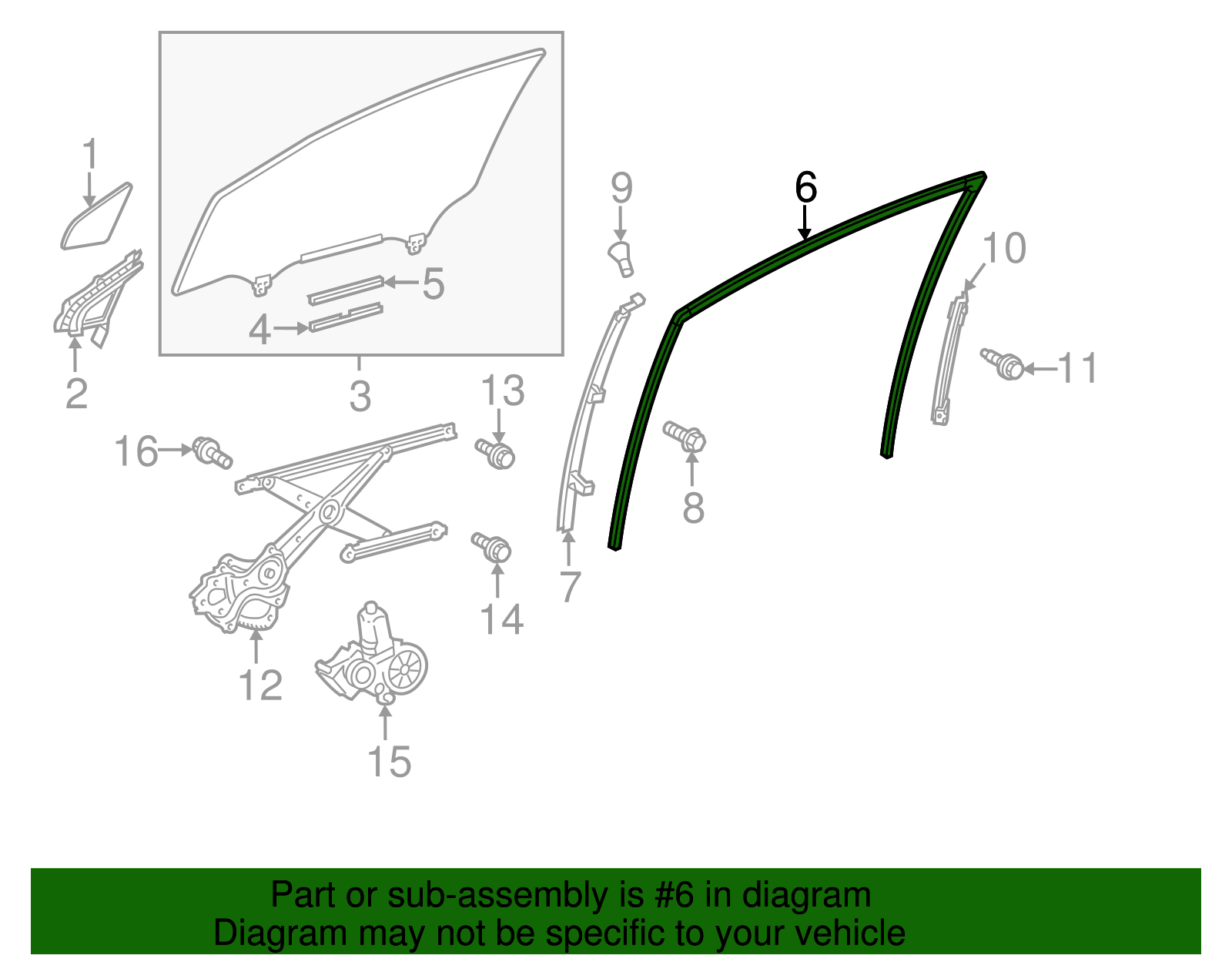 1
2
5
4
3
9
6
10
11
13
16
8
7
14
12
15

Part or sub-assembly is #6 in diagram
Diagram may not be specific to your vehicle