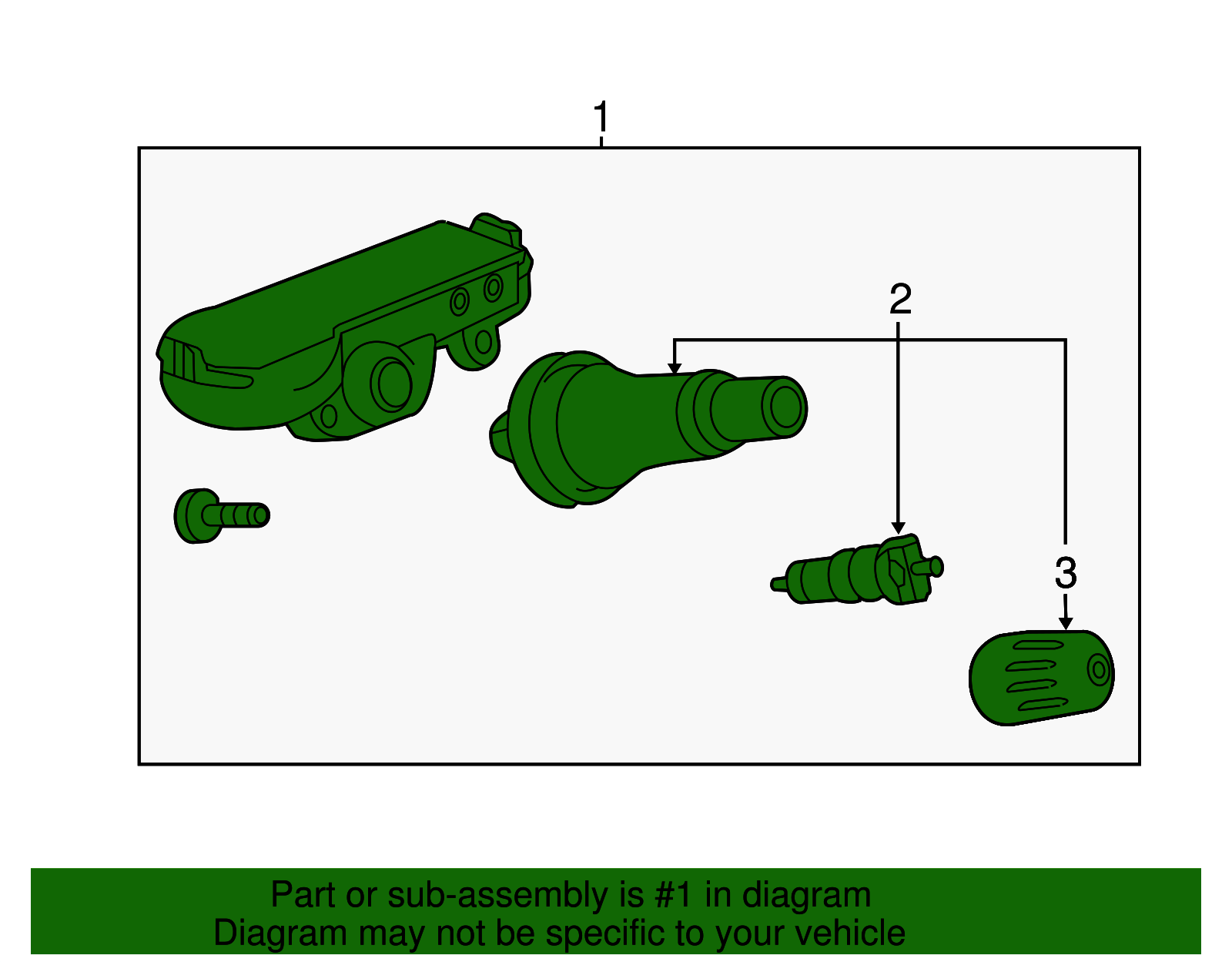 1

2

3

Part or sub-assembly is #1 in diagram
Diagram may not be specific to your vehicle