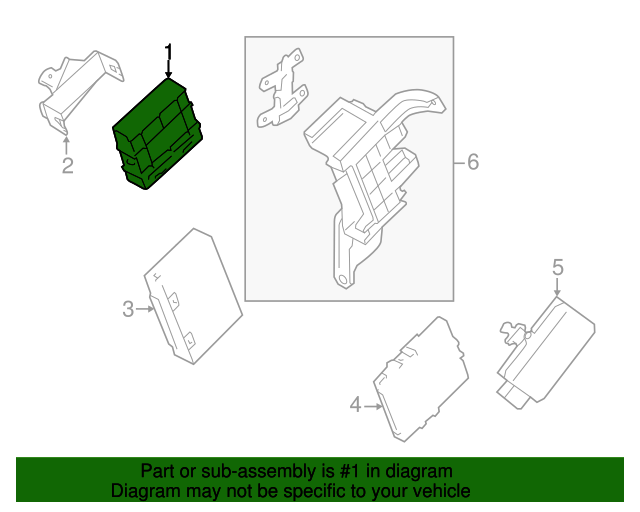 1
2
6
3
5
4
Part or sub-assembly is #1 in diagram
Diagram may not be specific to your vehicle