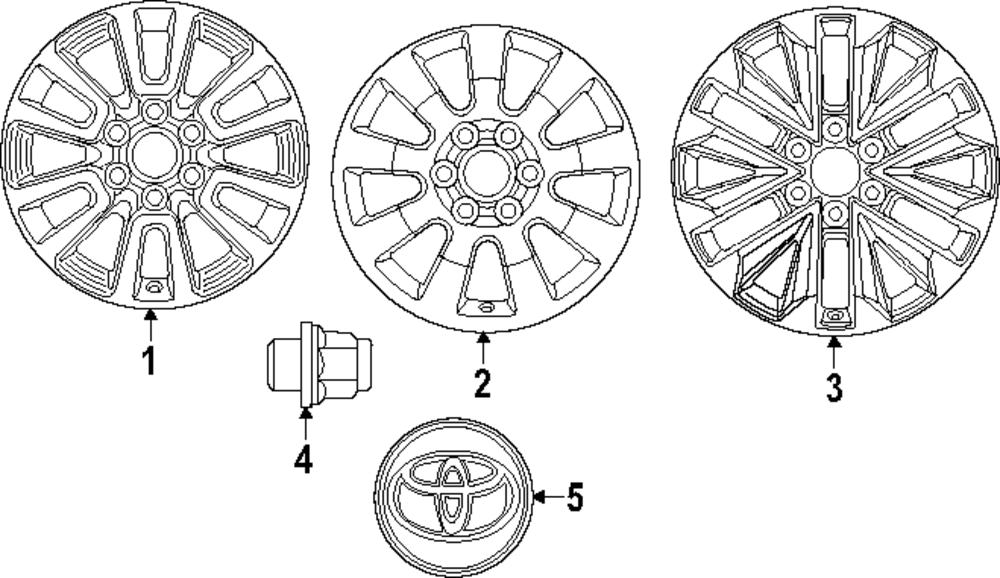 1
2
3
4
5