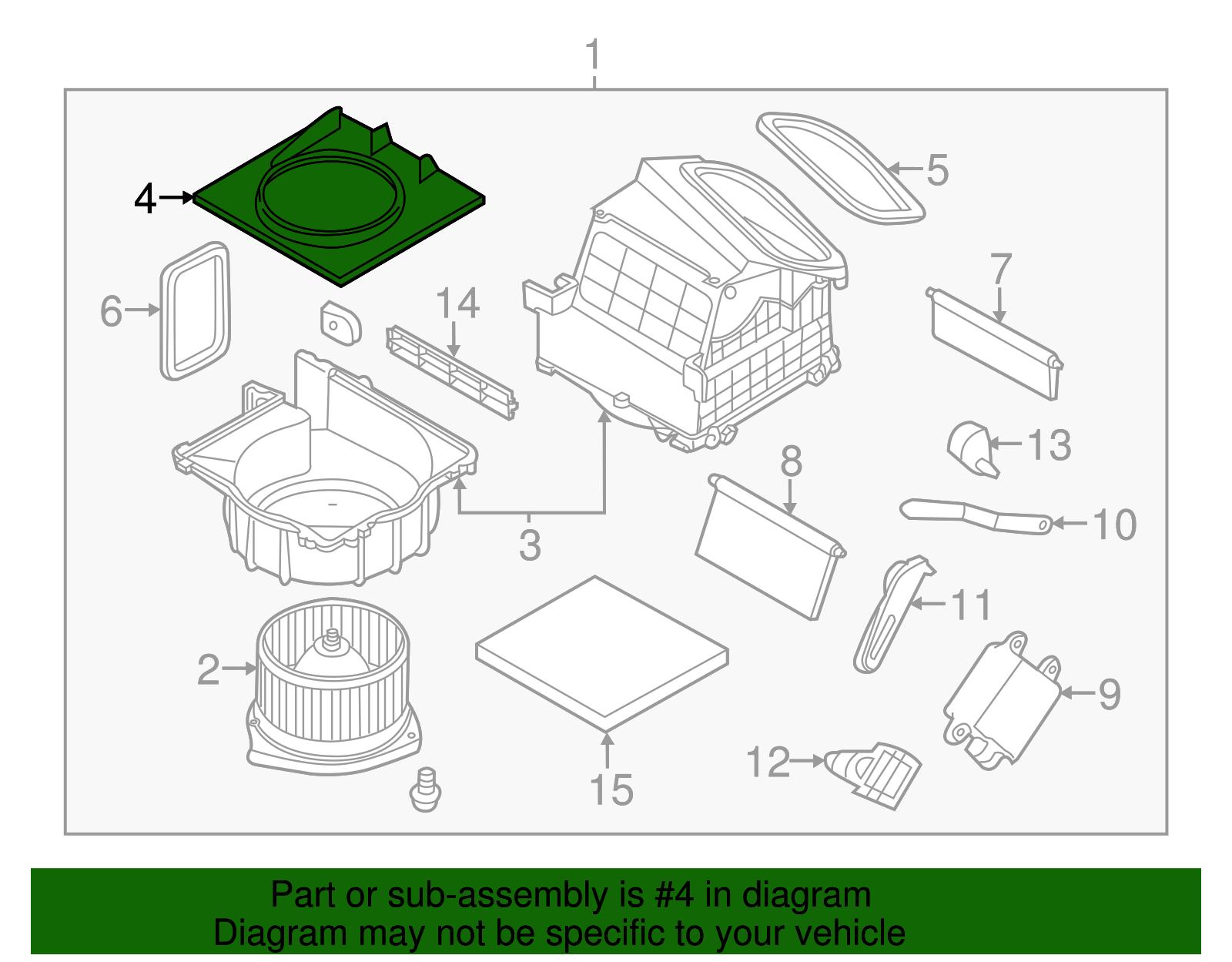 1
4
5
6
14
7
13
8
10
3
11
2
9
12
15

Part or sub-assembly is #4 in diagram
Diagram may not be specific to your vehicle