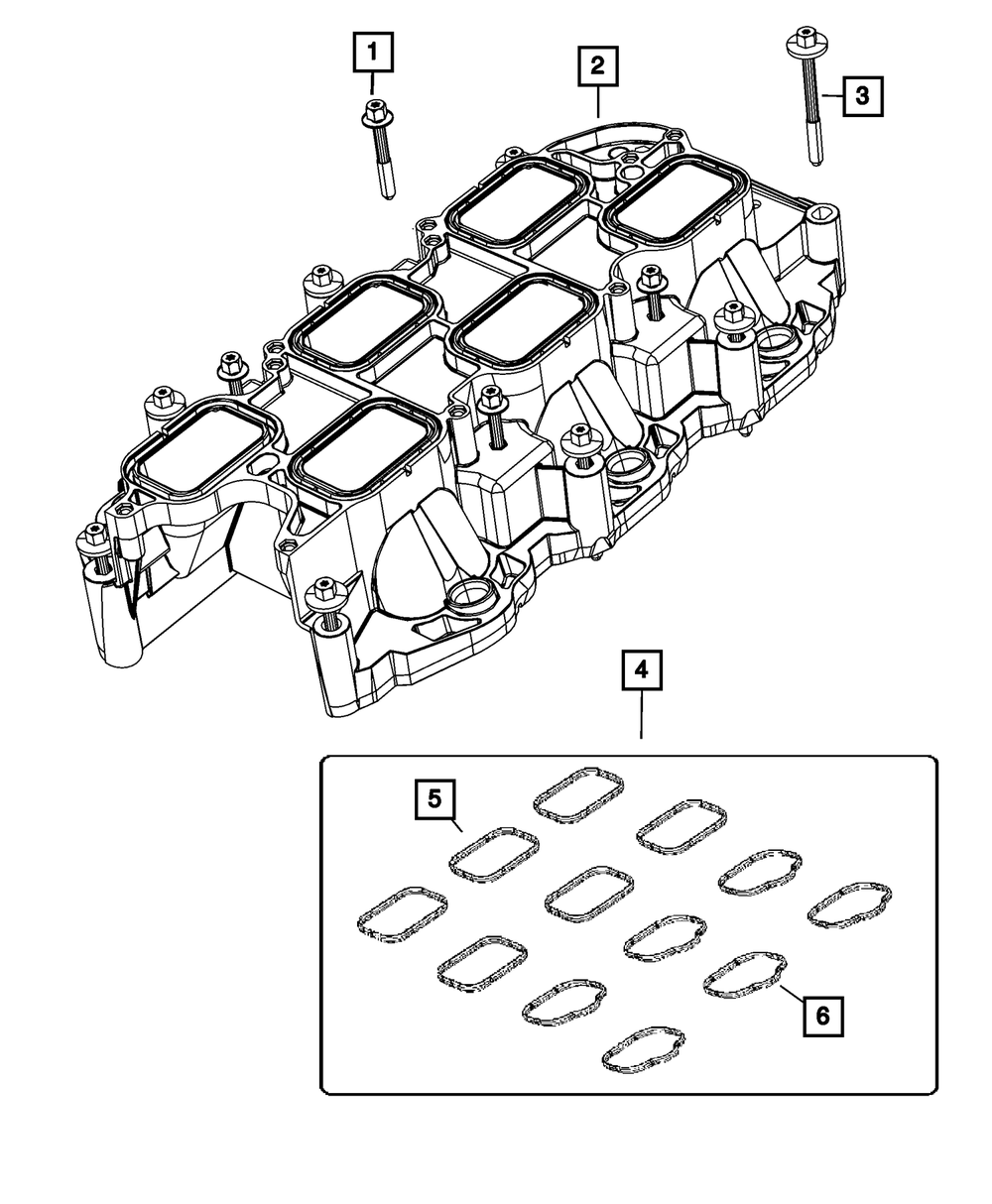 1
2
3
4
5
6