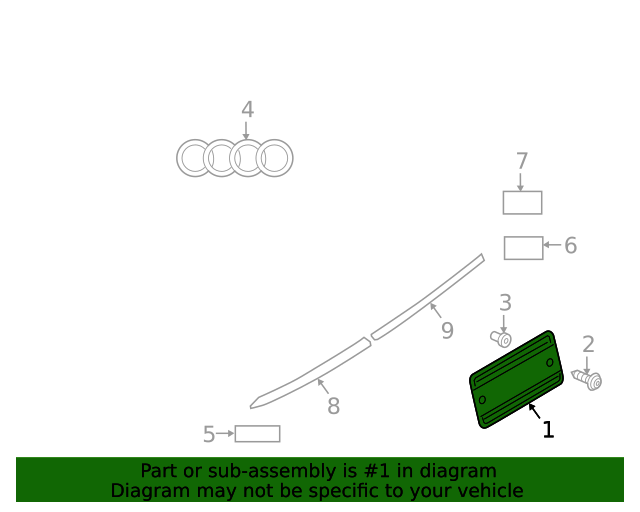 4
7
6
3
9
2
8
1
5

Part or sub-assembly is #1 in diagram
Diagram may not be specific to your vehicle