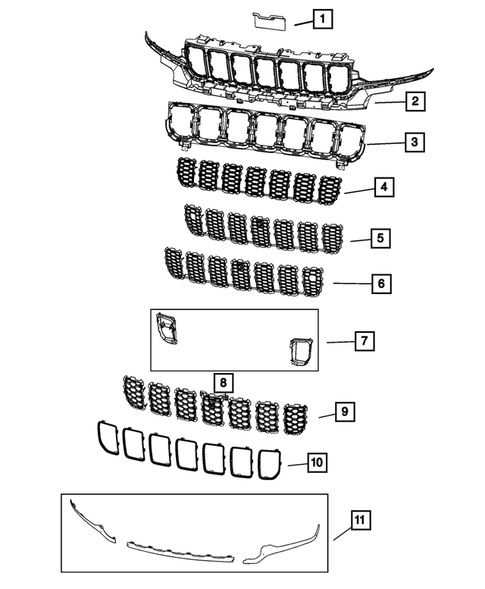 1
2
3
4
5
6
7
8
9
10
11