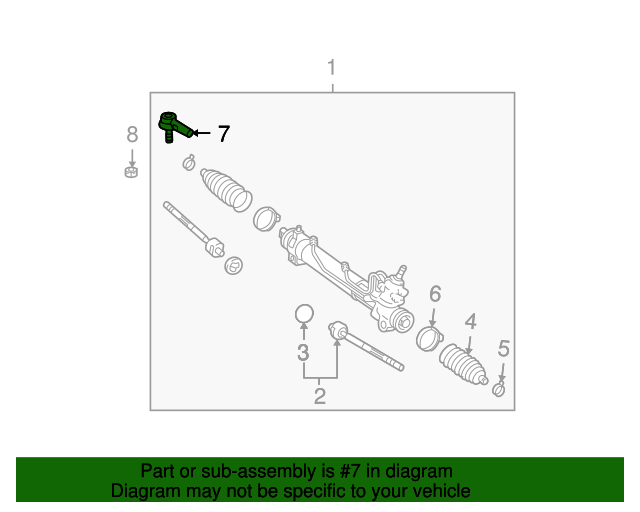 1
8
7
6
4
5
3
2

Part or sub-assembly is #7 in diagram
Diagram may not be specific to your vehicle