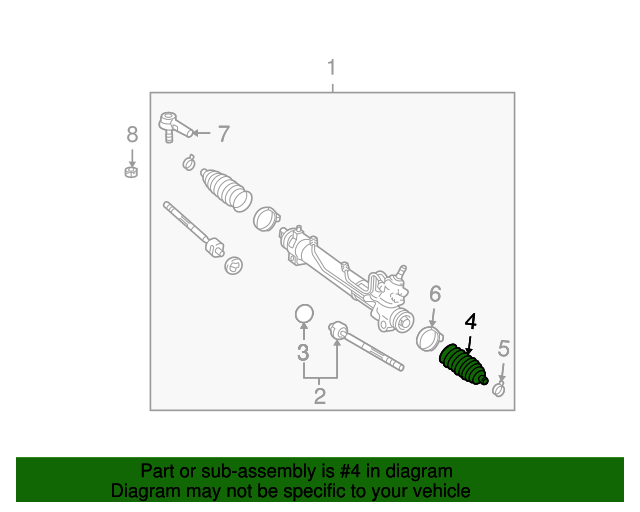 1
8
7
6
4
5
3
2

Part or sub-assembly is #4 in diagram
Diagram may not be specific to your vehicle