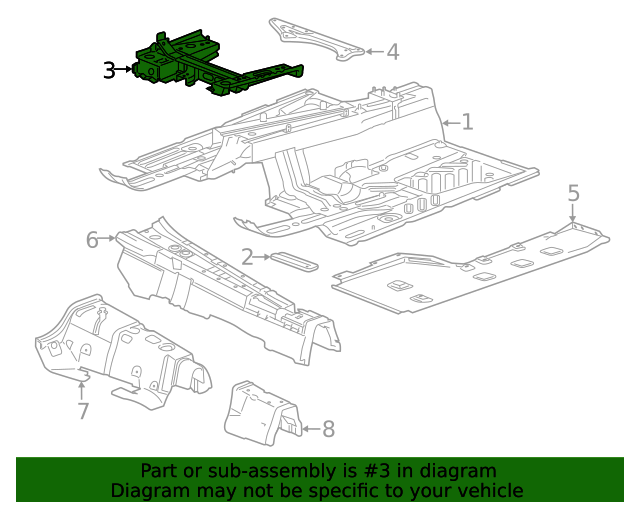 3
4
1
5
6
2
7
8

Part or sub-assembly is #3 in diagram
Diagram may not be specific to your vehicle