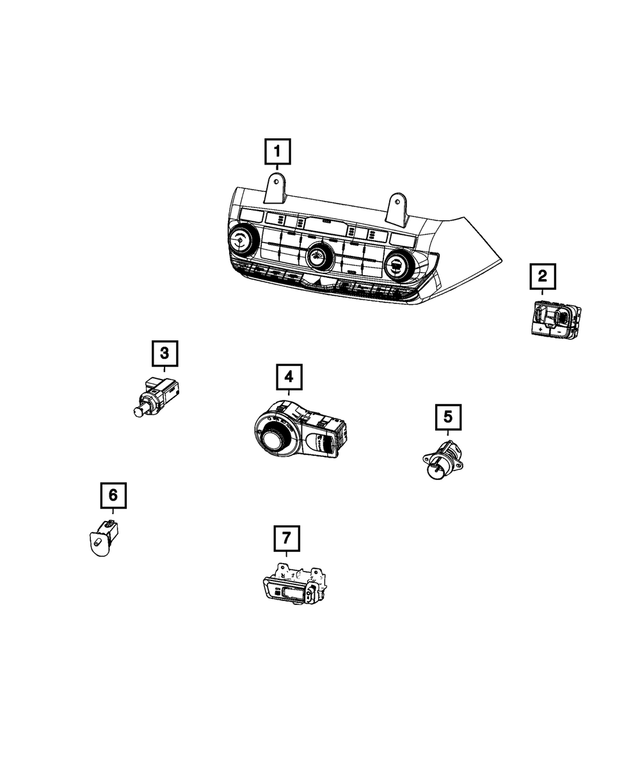 1
2
3
4
5
6
7