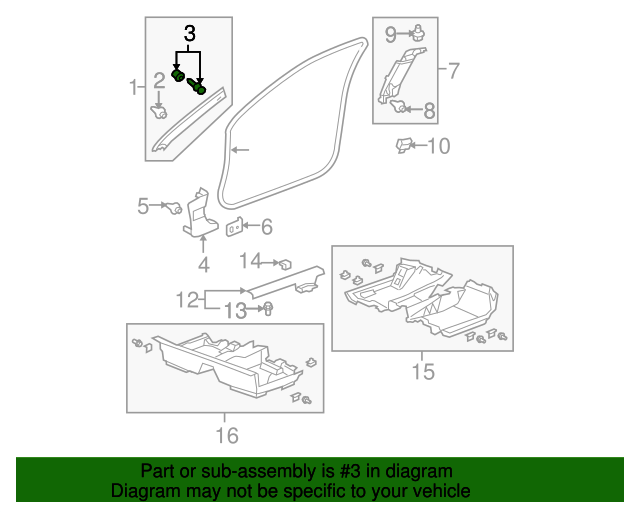 3
1
2
9
7
8
10
5
6
4
14
12
13
15
16

Part or sub-assembly is #3 in diagram
Diagram may not be specific to your vehicle