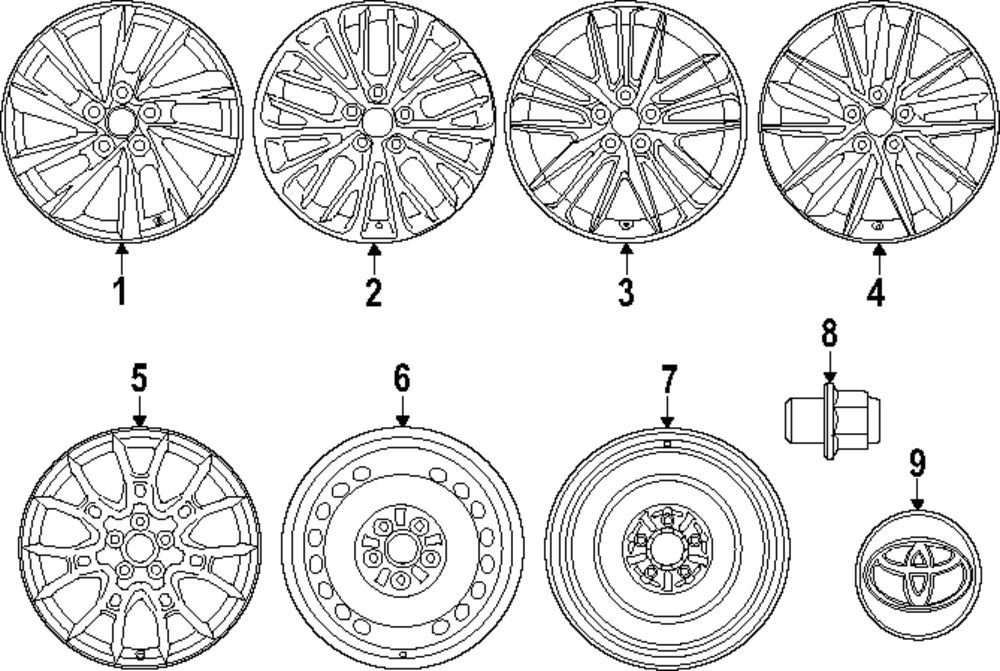 1
2
3
4
5
6
7
8
9