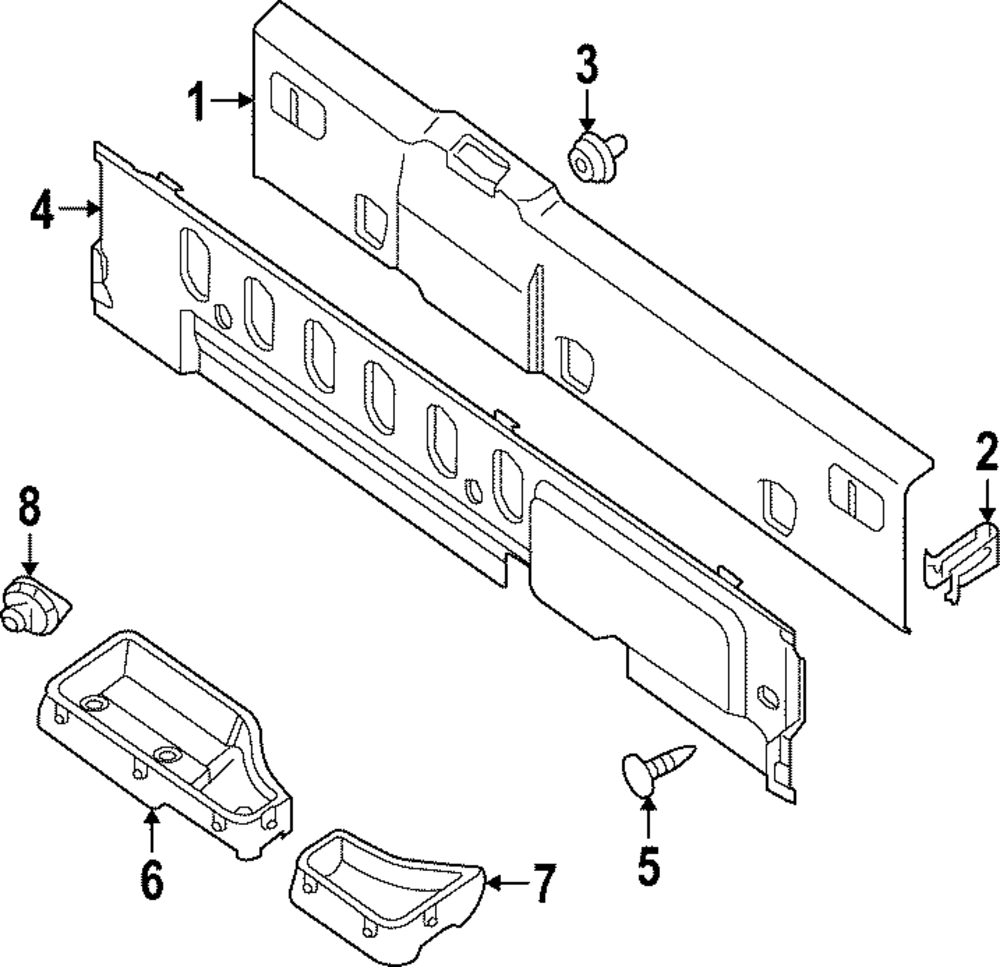 1
3
4
2
8
5
6
7