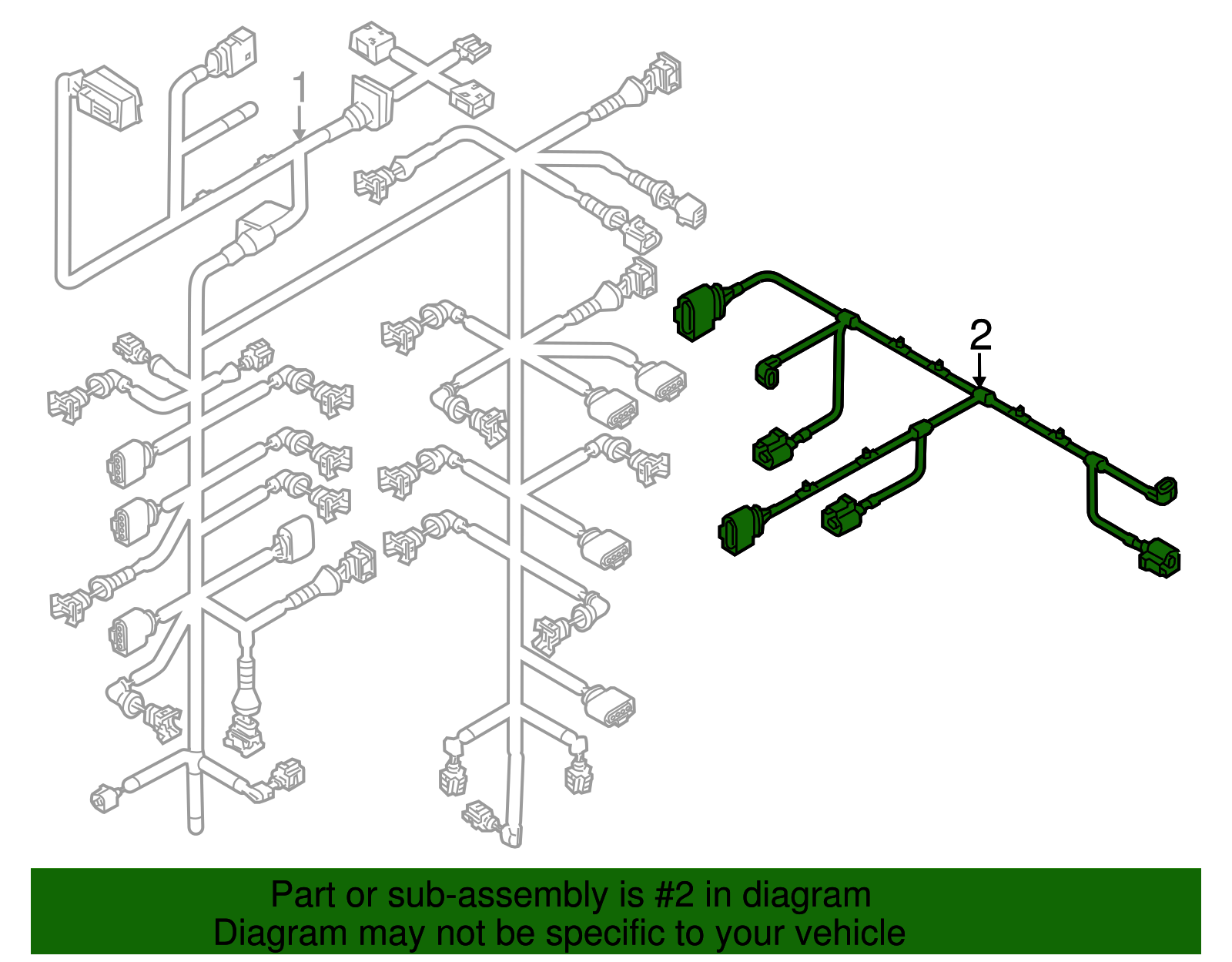 1

2

Part or sub-assembly is #2 in diagram
Diagram may not be specific to your vehicle