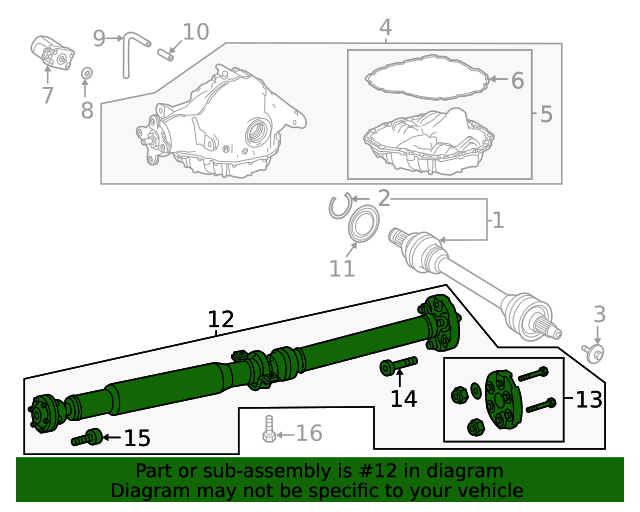 9
10
4
7
8
6
5
2
1
11
3
12
14
13
15
16

Part or sub-assembly is #12 in diagram
Diagram may not be specific to your vehicle