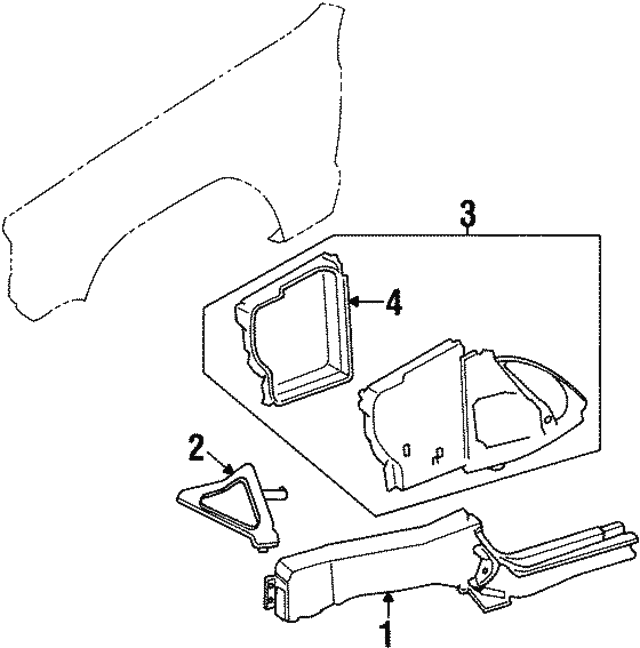 3
4
2
1