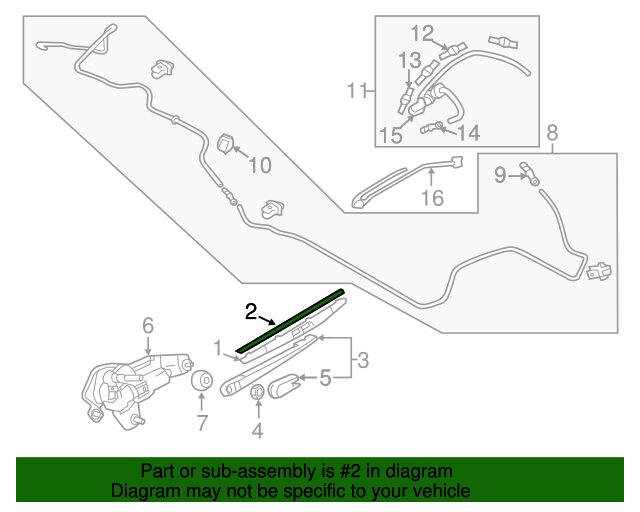 12
13
11
15
14
8
10
9
16
2
6
1
3
5
7
4

Part or sub-assembly is #2 in diagram
Diagram may not be specific to your vehicle