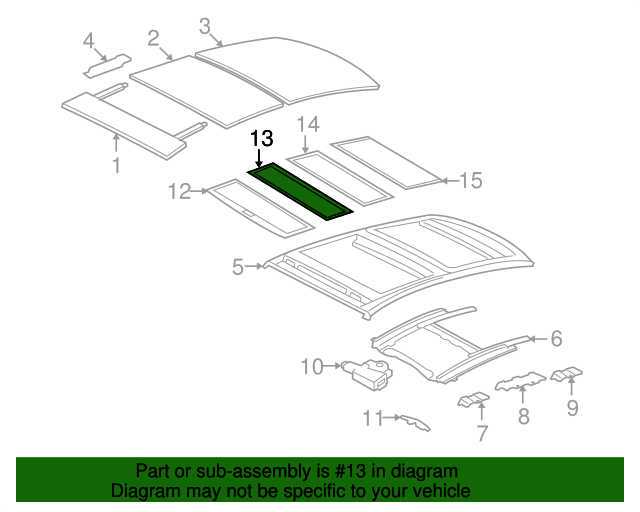 4
2
3
1
13
14
15
12
5
6
10
9
8
7
11

Part or sub-assembly is #13 in diagram
Diagram may not be specific to your vehicle