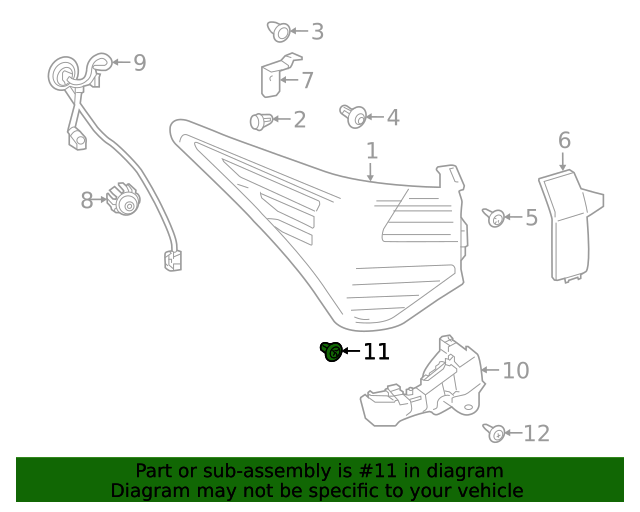 3
9
7
2
4
1
6
8
5
11
10
12

Part or sub-assembly is #11 in diagram
Diagram may not be specific to your vehicle