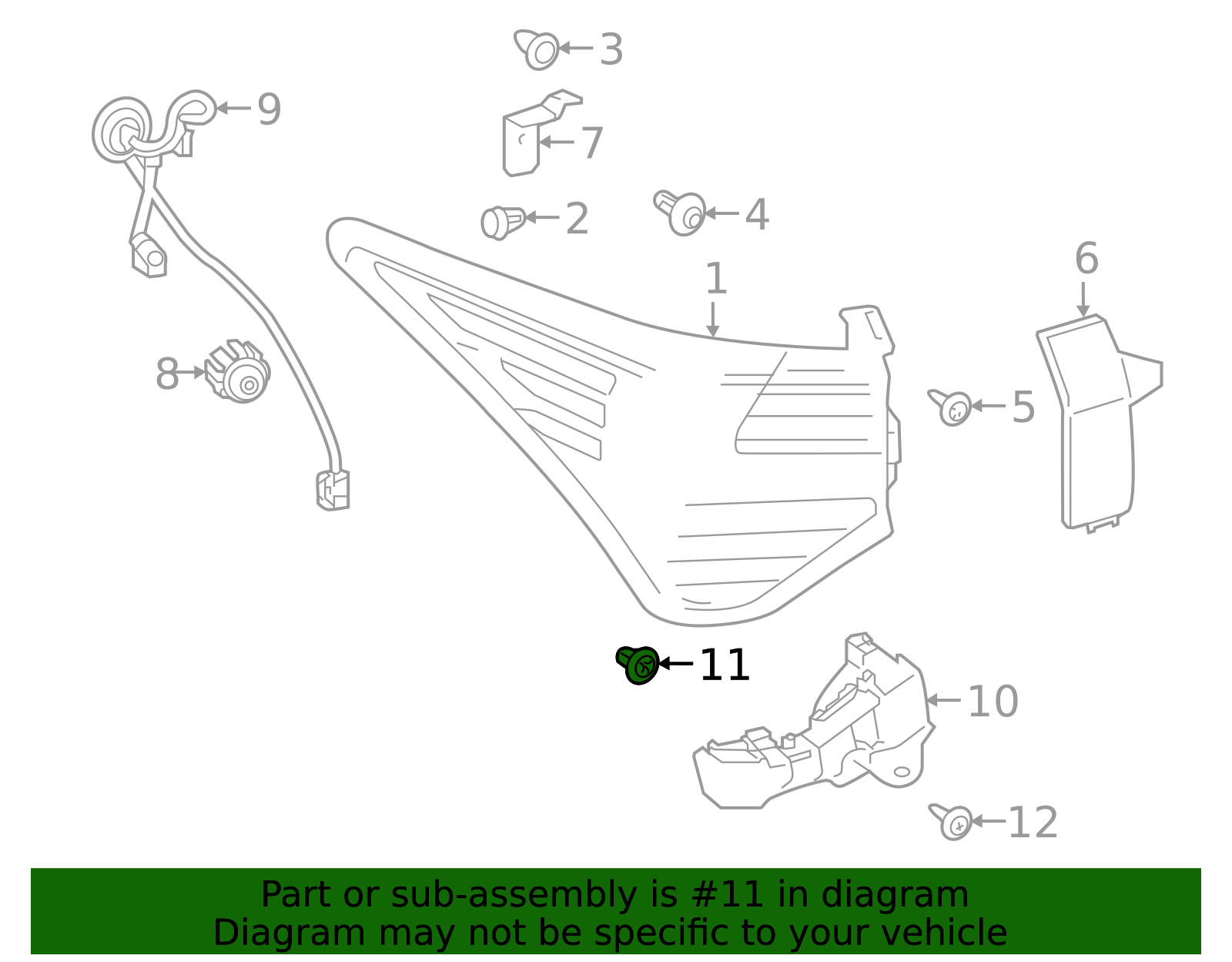 3
9
7
2
4
1
6
8
5
11
10
12

Part or sub-assembly is #11 in diagram
Diagram may not be specific to your vehicle