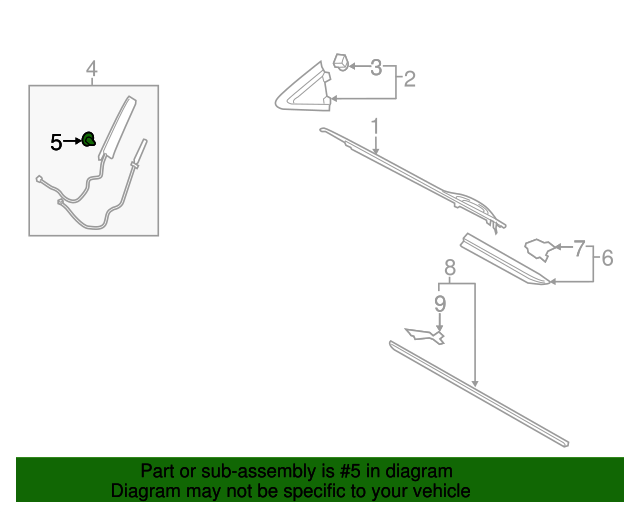 4
5
3
2
1
7
6
8
9

Part or sub-assembly is #5 in diagram
Diagram may not be specific to your vehicle