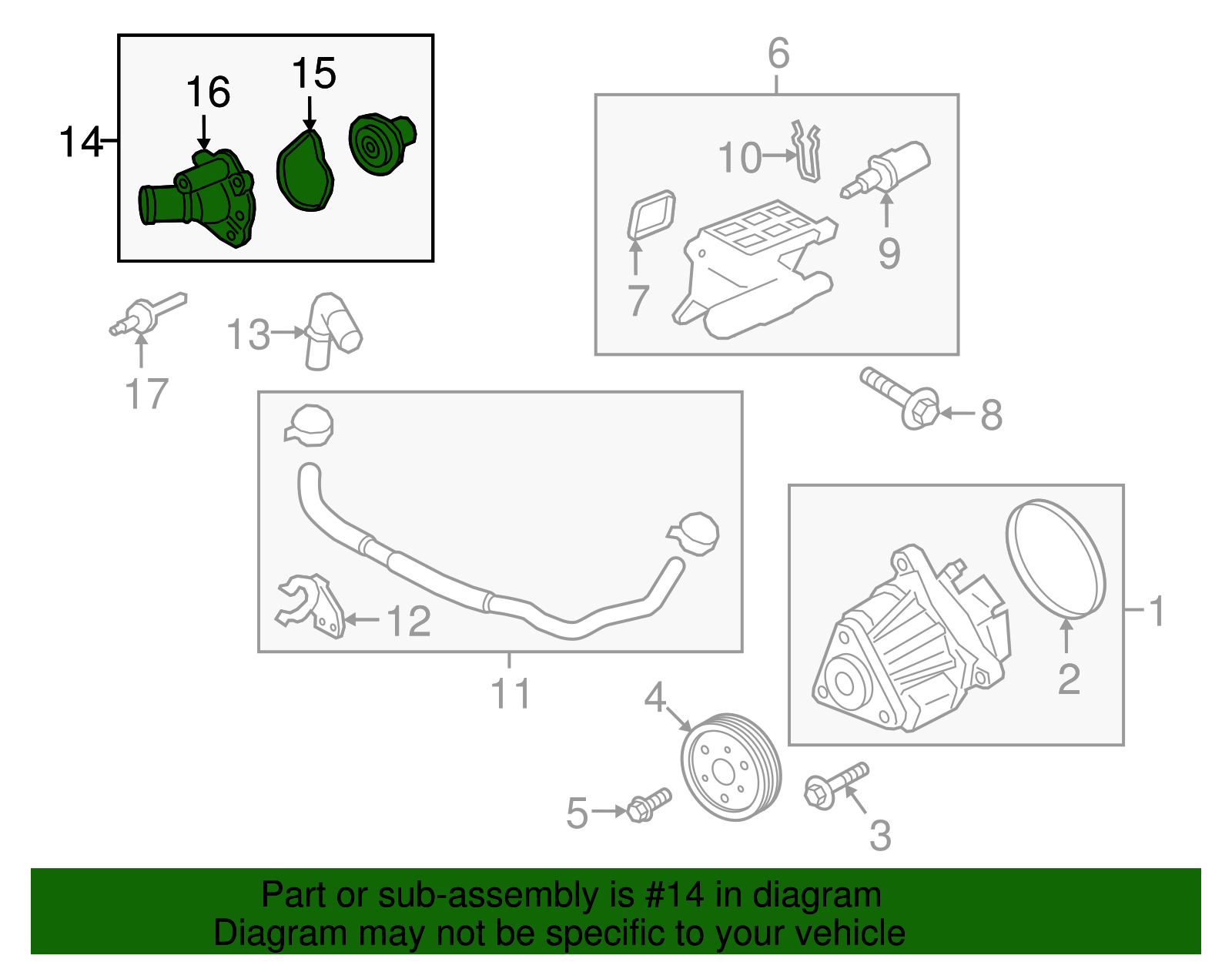 14
16
15
6
10
9
7
17
13
8
12
11
1
2
4
5
3

Part or sub-assembly is #14 in diagram
Diagram may not be specific to your vehicle