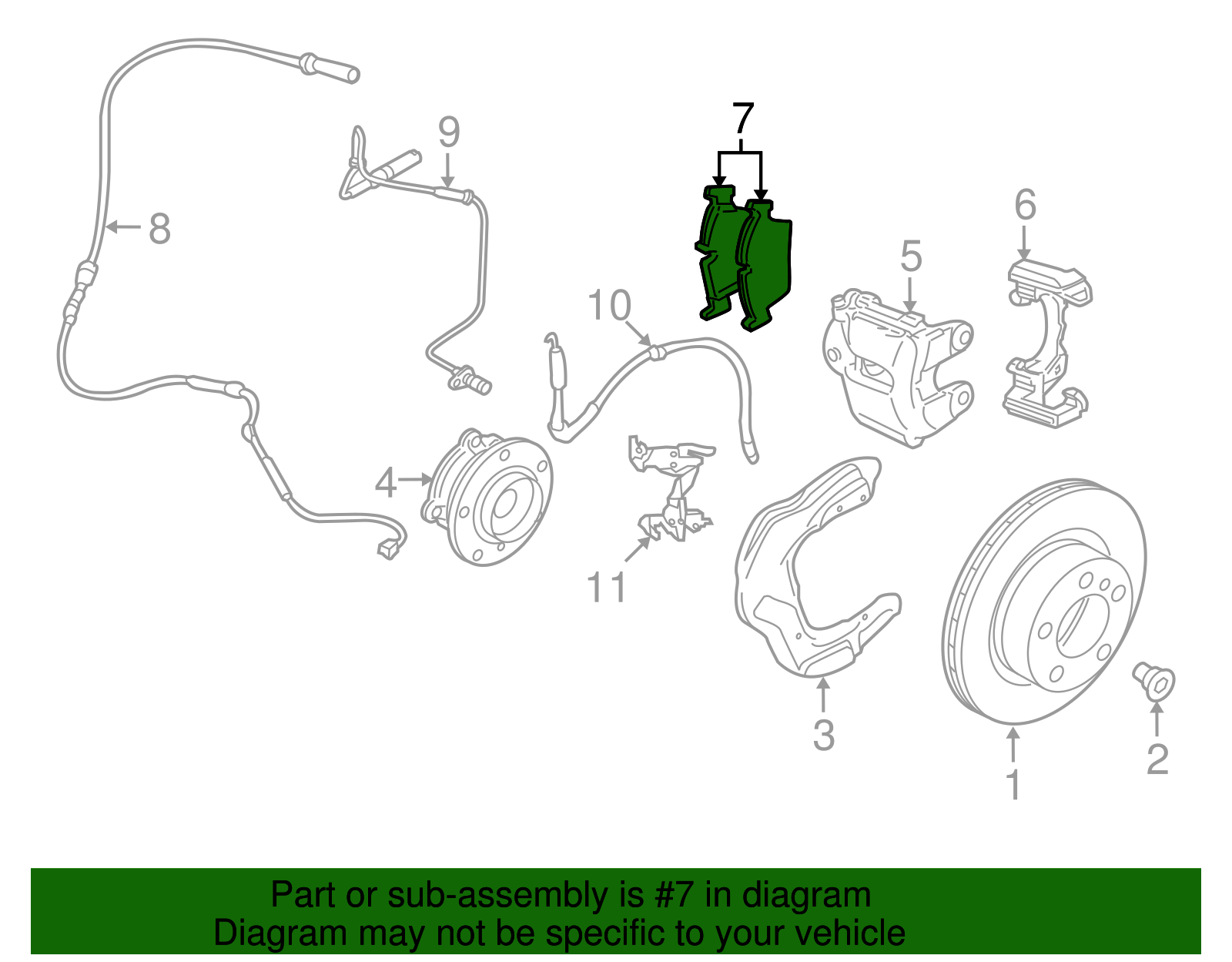 7
9
8
6
5
10
4
11
3
2
1

Part or sub-assembly is #7 in diagram
Diagram may not be specific to your vehicle