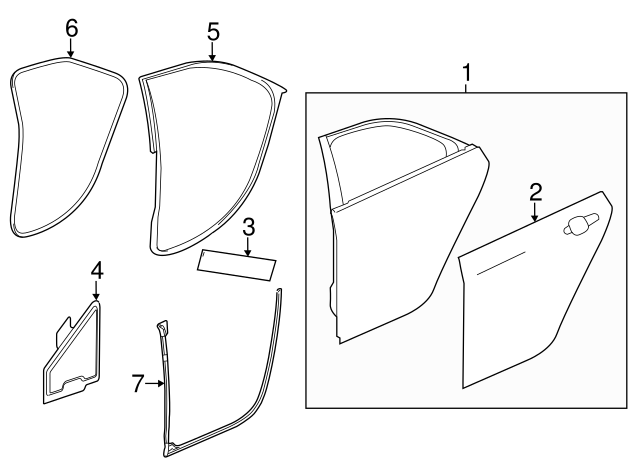 6
5
1
2
3
4
7