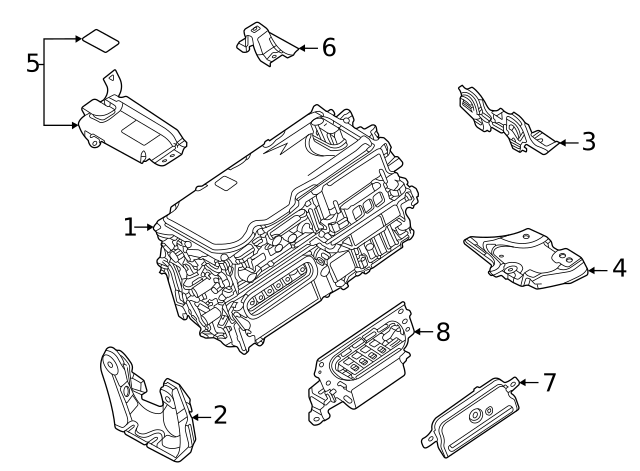 5
6
3
1
4
8
7
2