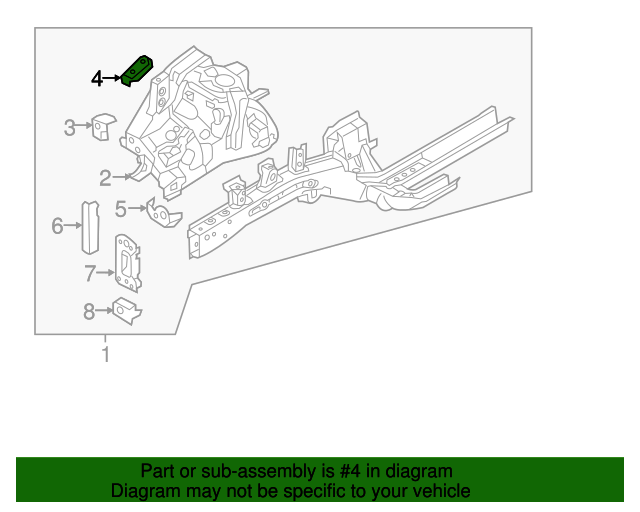 4
3
2
5
6
7
8
1

Part or sub-assembly is #4 in diagram
Diagram may not be specific to your vehicle