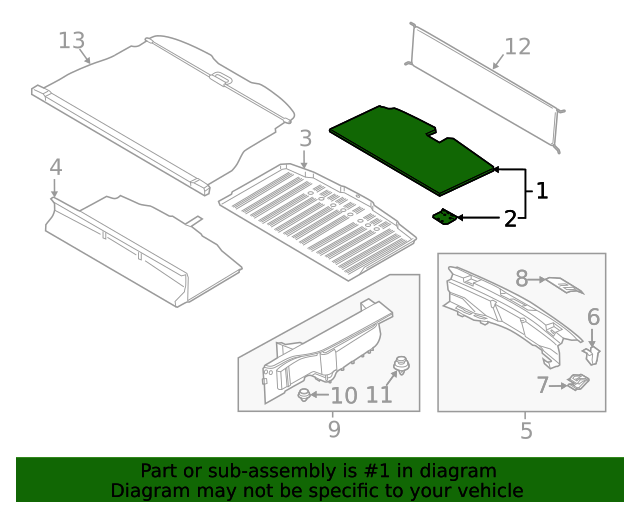 13
12
3
4
1
2
8
6
7
10
11
9
5

Part or sub-assembly is #1 in diagram
Diagram may not be specific to your vehicle