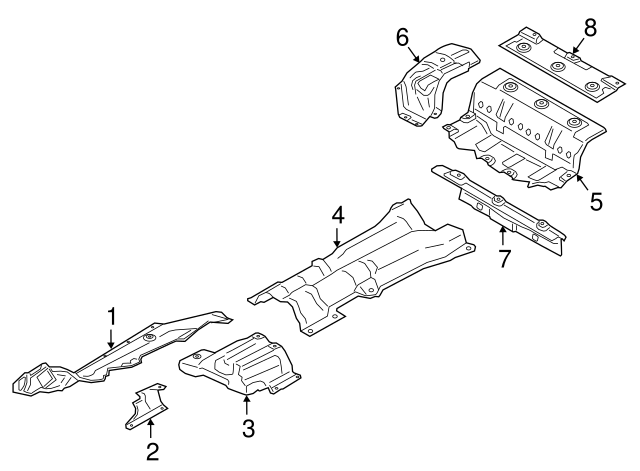 6
8
5
4
7
1
3
2