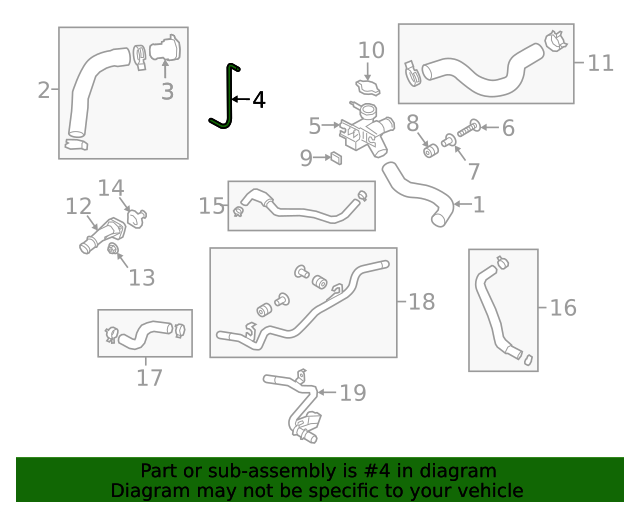 2
3
4
10
11
5
8
6
9
7
14
12
15
1
13
18
16
17
19

Part or sub-assembly is #4 in diagram
Diagram may not be specific to your vehicle