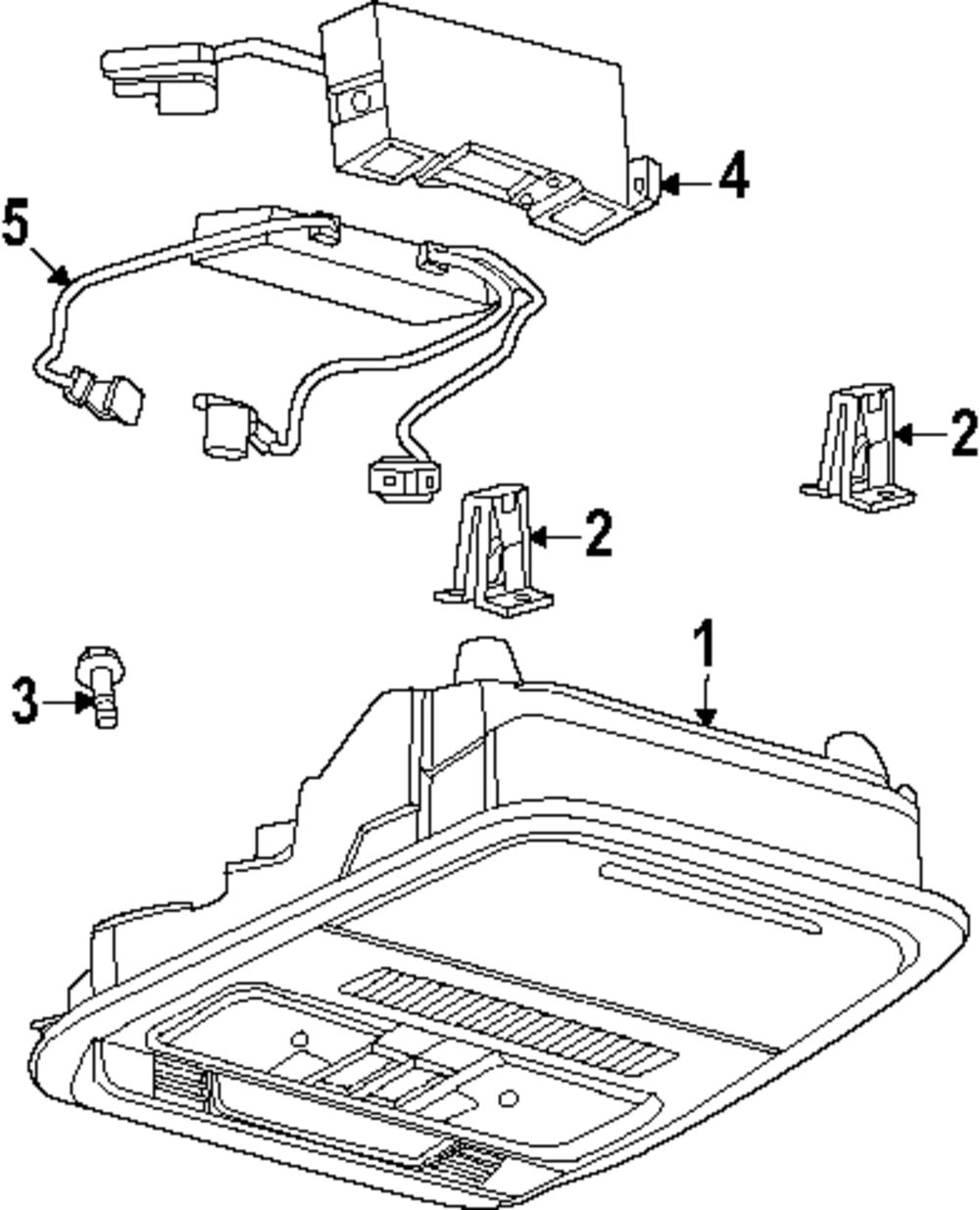 4
5
2
2
1
3