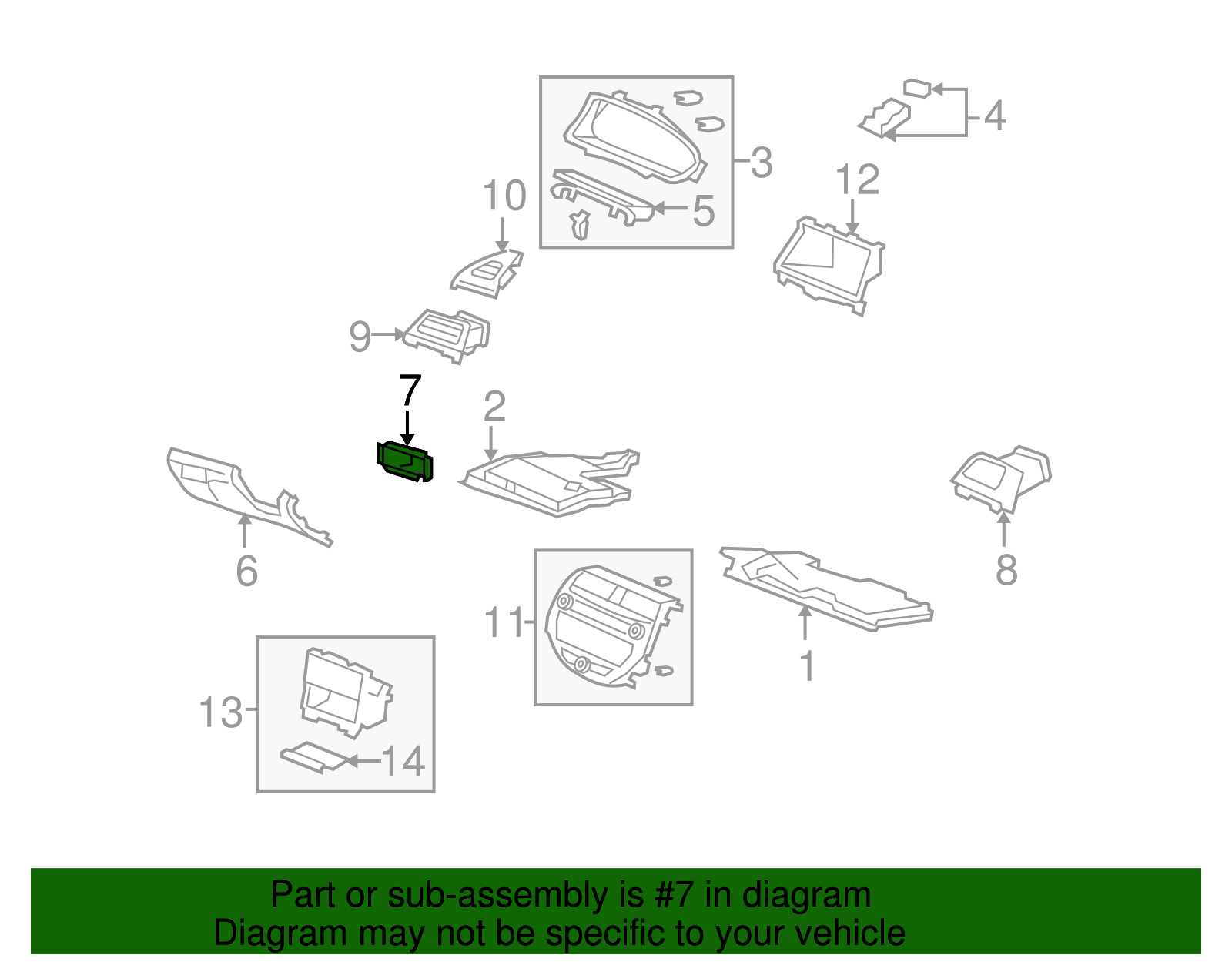 4
3
12
10
5
9
7
2
6
8
11
1
13
14

Part or sub-assembly is #7 in diagram
Diagram may not be specific to your vehicle