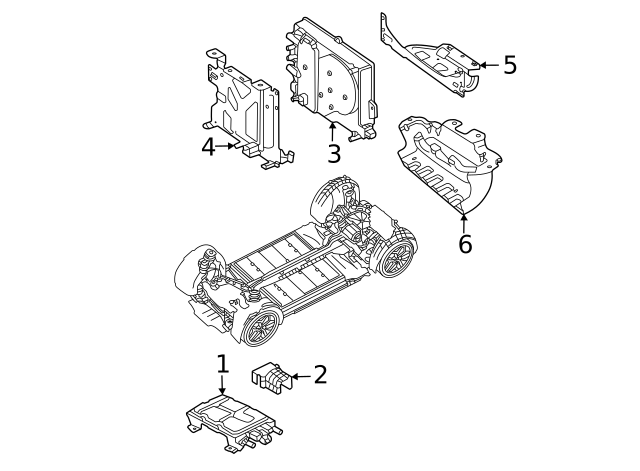 5
4
3
6
1
2