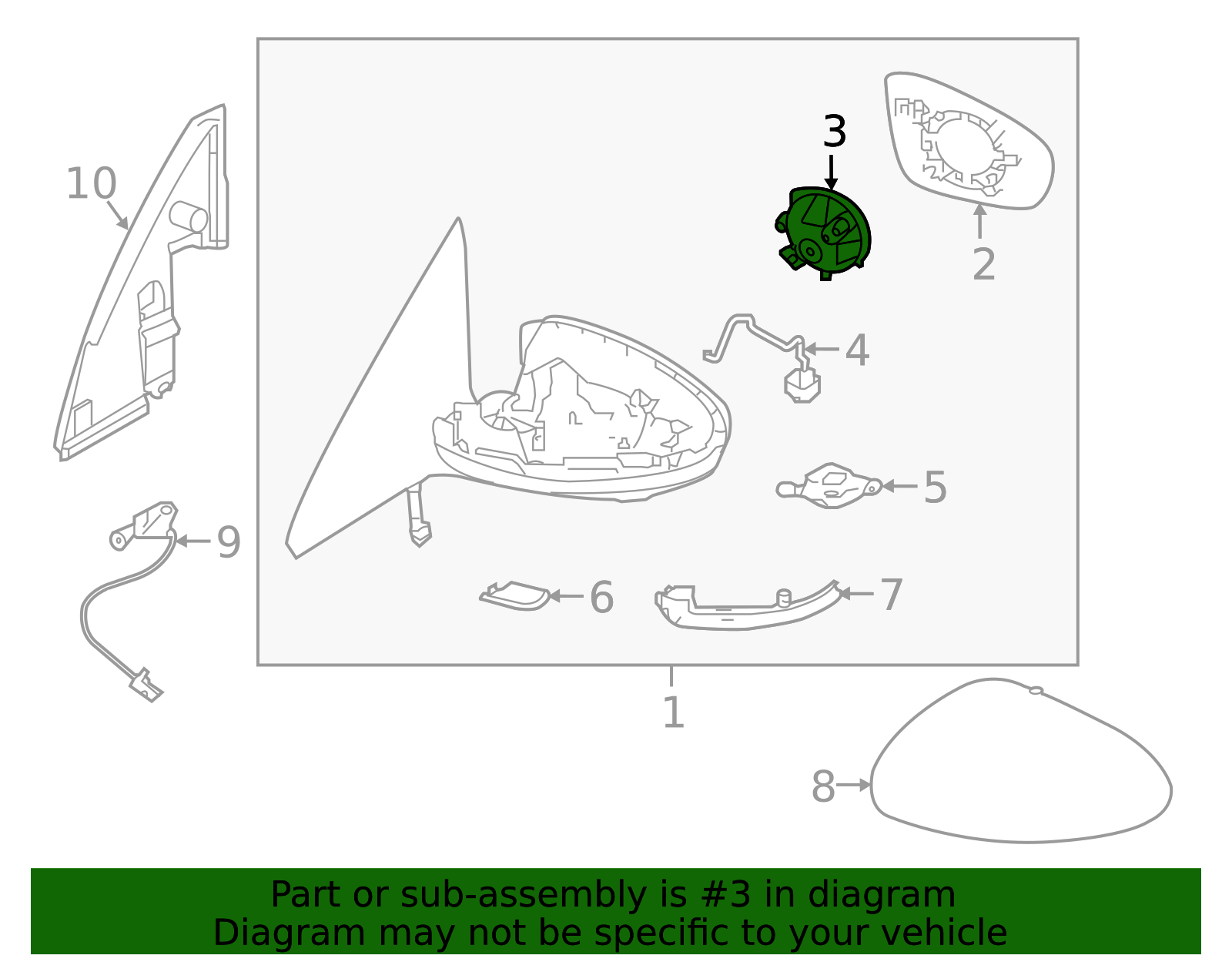 10
3
2
4
5
9
6
7
1
8

Part or sub-assembly is #3 in diagram
Diagram may not be specific to your vehicle