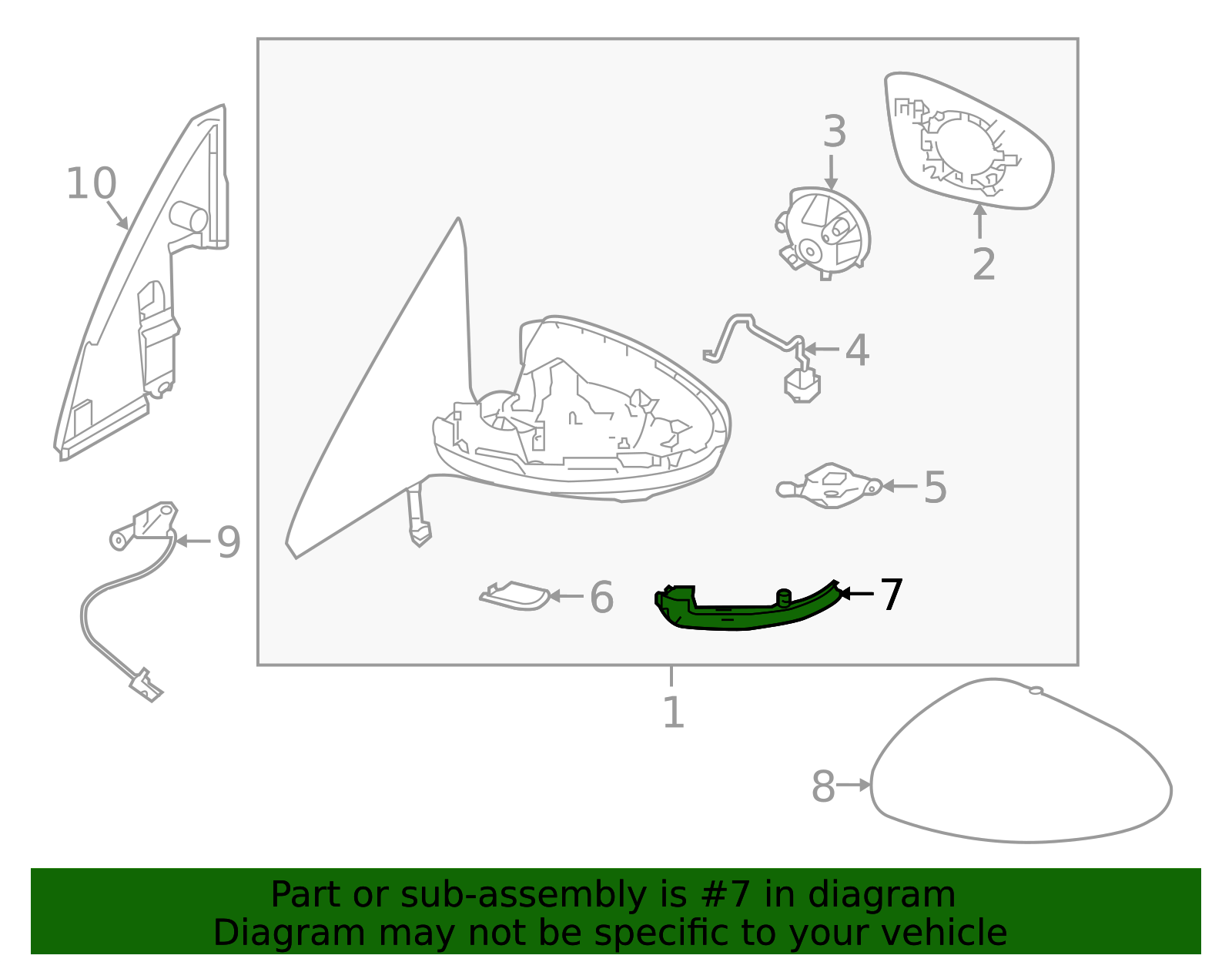 10
3
2
4
5
9
6
7
1
8

Part or sub-assembly is #7 in diagram
Diagram may not be specific to your vehicle