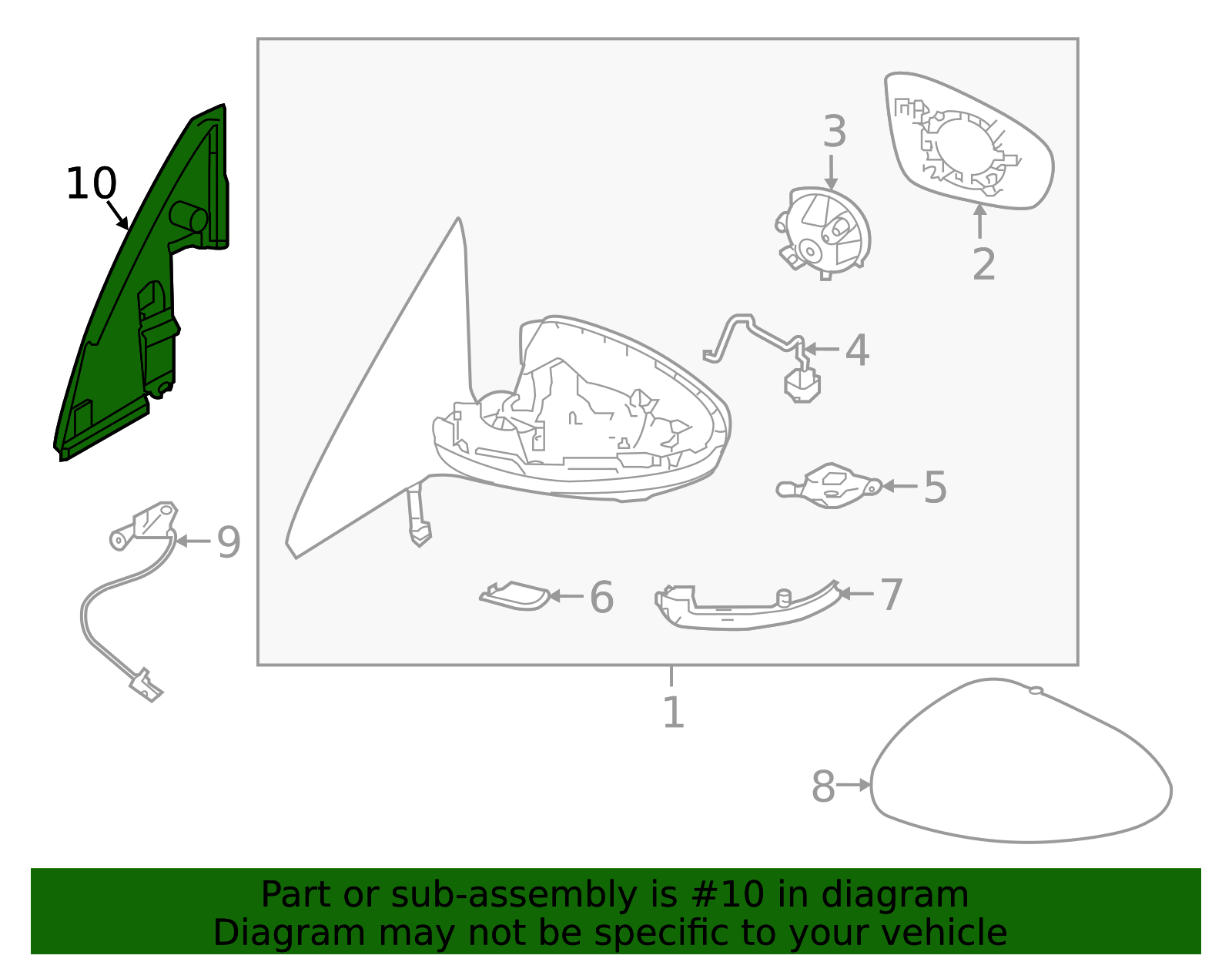 10
3
2
4
5
9
6
7
1
8

Part or sub-assembly is #10 in diagram
Diagram may not be specific to your vehicle