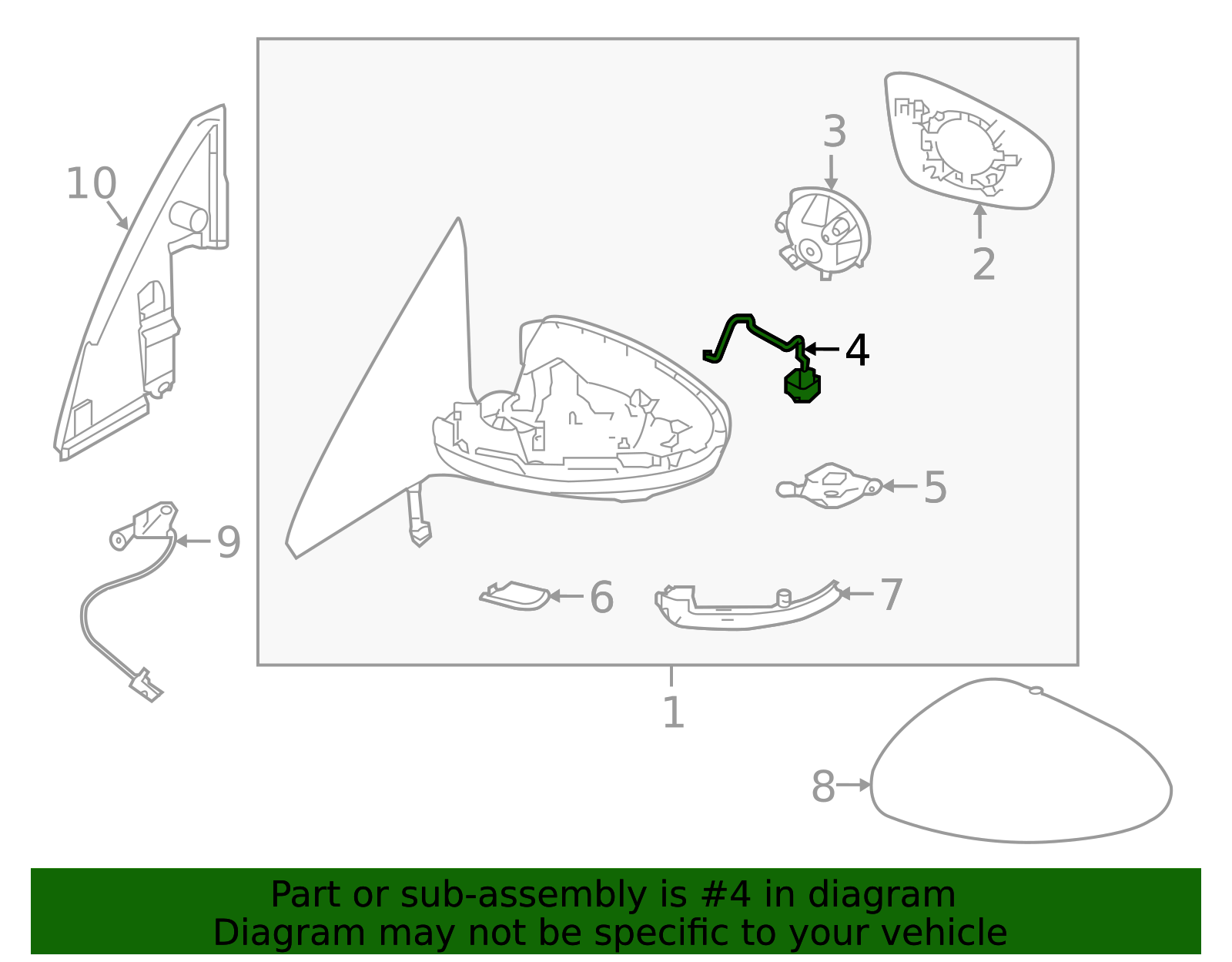 10
3
2
4
5
9
6
7
1
8

Part or sub-assembly is #4 in diagram
Diagram may not be specific to your vehicle