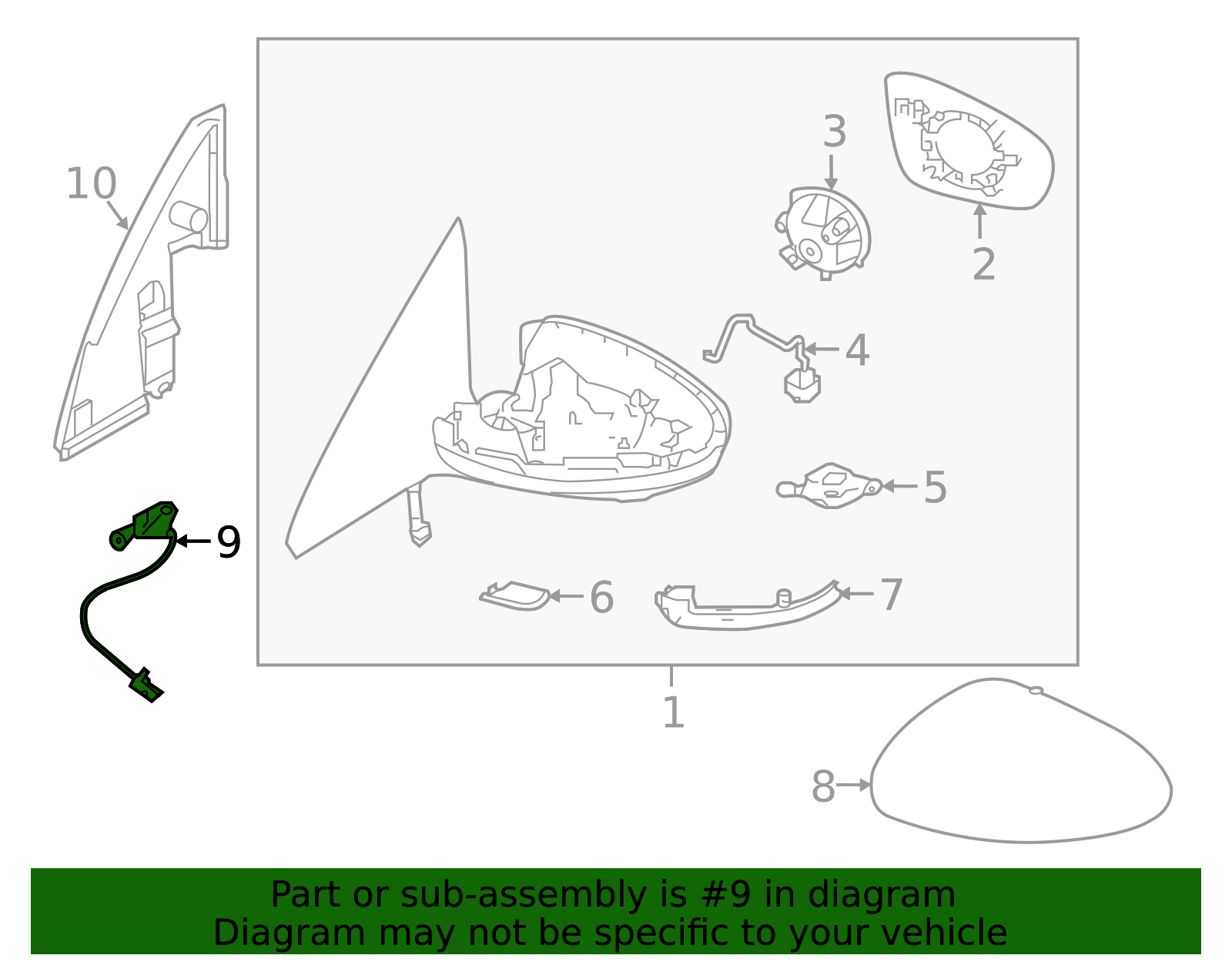 10
3
2
4
5
9
6
7
1
8

Part or sub-assembly is #9 in diagram
Diagram may not be specific to your vehicle