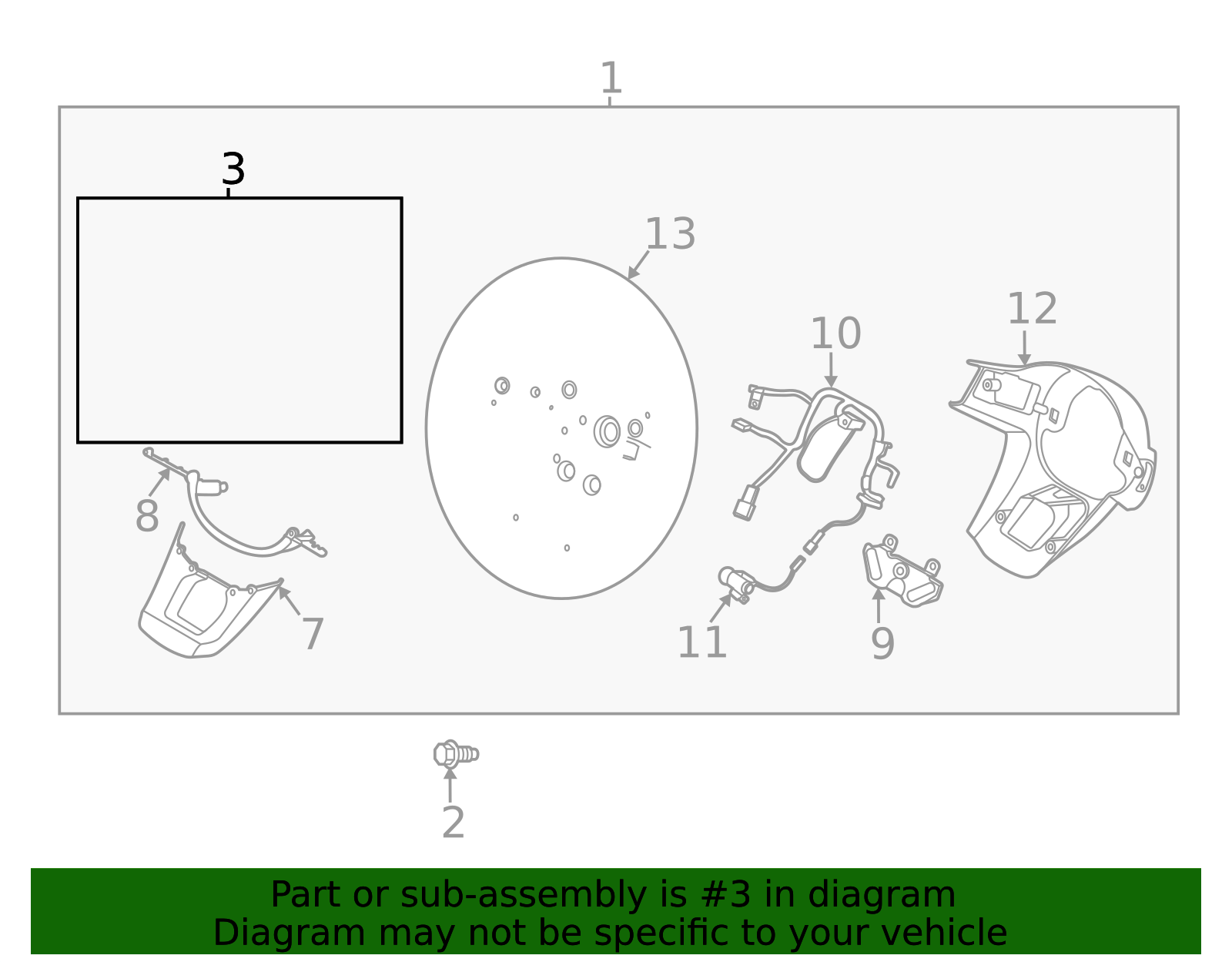 1
3
13
10
12
8
7
11
9
2

Part or sub-assembly is #3 in diagram
Diagram may not be specific to your vehicle