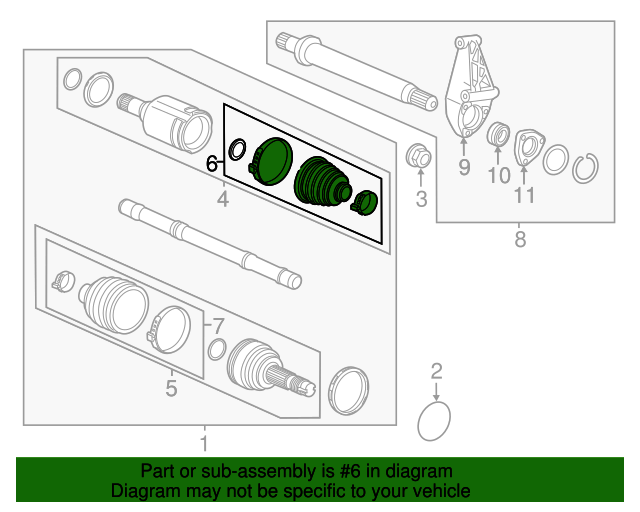 6
4
9
10
11
3
8
7
5
2
1

Part or sub-assembly is #6 in diagram
Diagram may not be specific to your vehicle