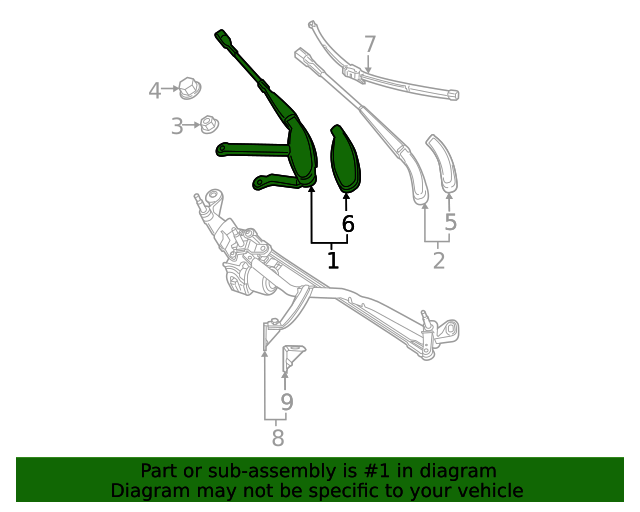 7
4
3
6
5
1
2
9
8

Part or sub-assembly is #1 in diagram
Diagram may not be specific to your vehicle