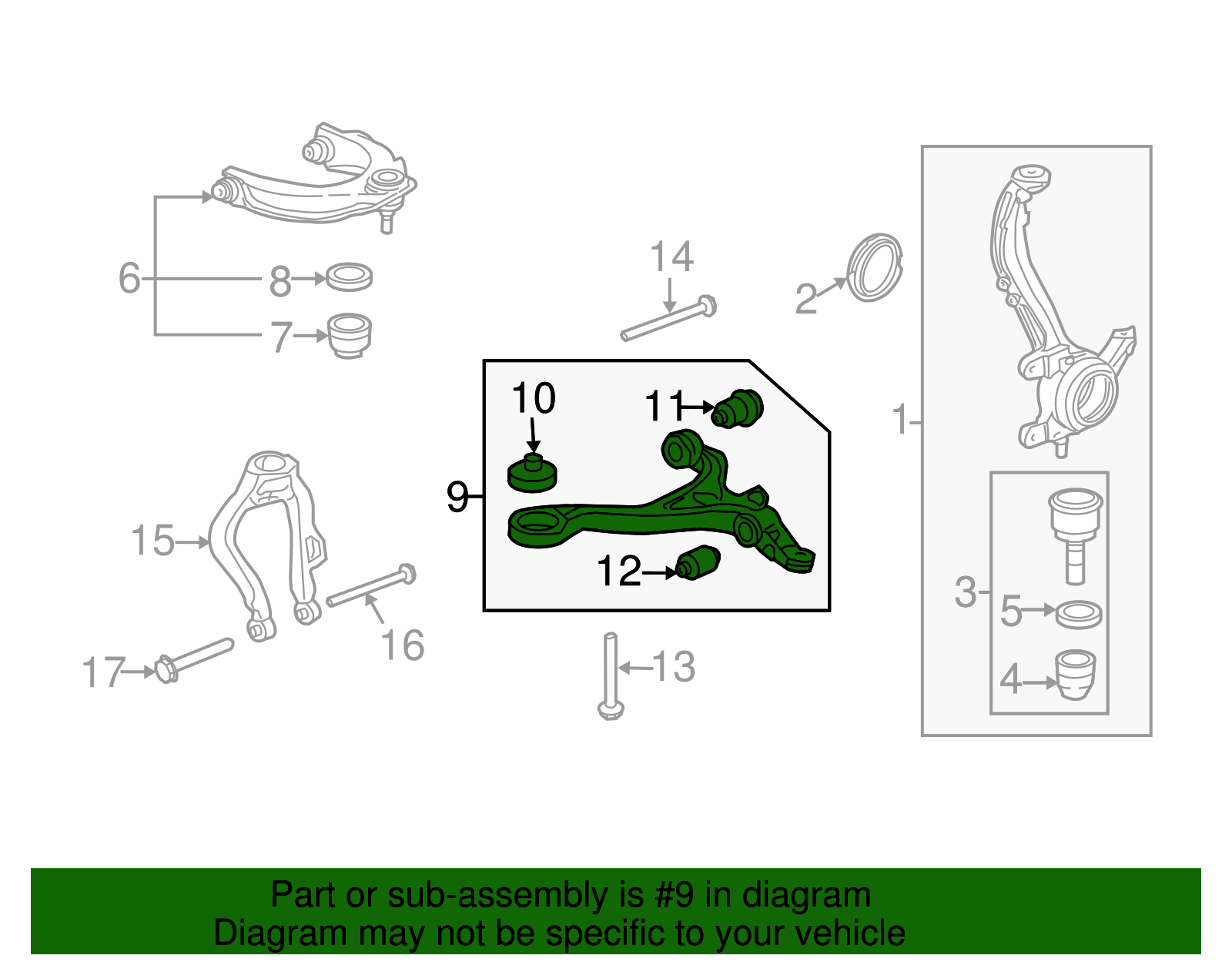 6
8
7
14
2
1
10
11
9
12
15
16
17
13
3
5
4

Part or sub-assembly is #9 in diagram
Diagram may not be specific to your vehicle