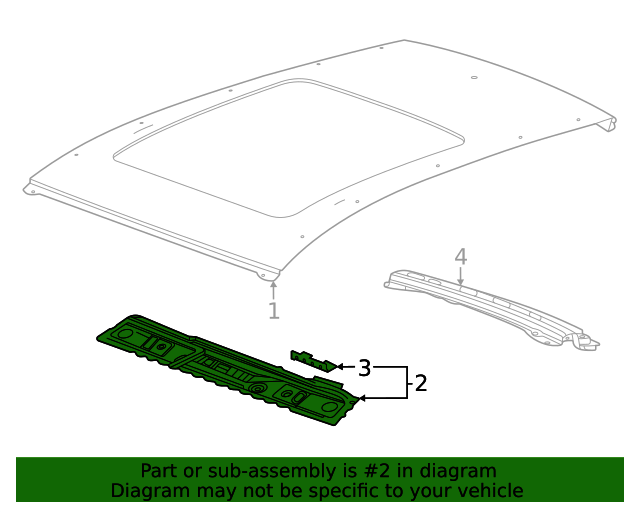 4
1
3
2

Part or sub-assembly is #2 in diagram
Diagram may not be specific to your vehicle