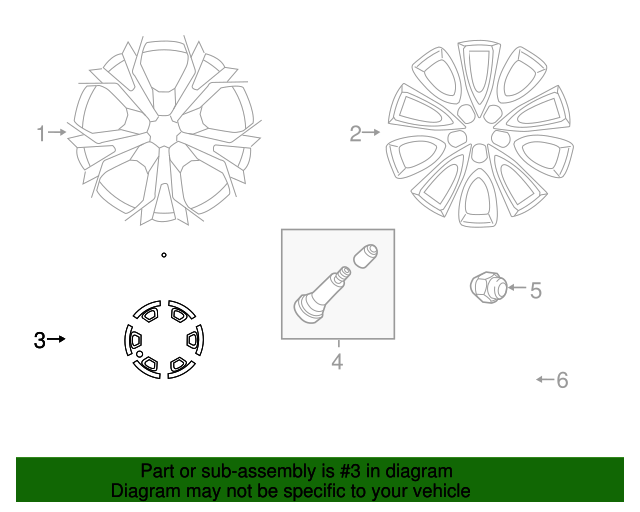 1
2
3
4
5
6

Part or sub-assembly is #3 in diagram
Diagram may not be specific to your vehicle